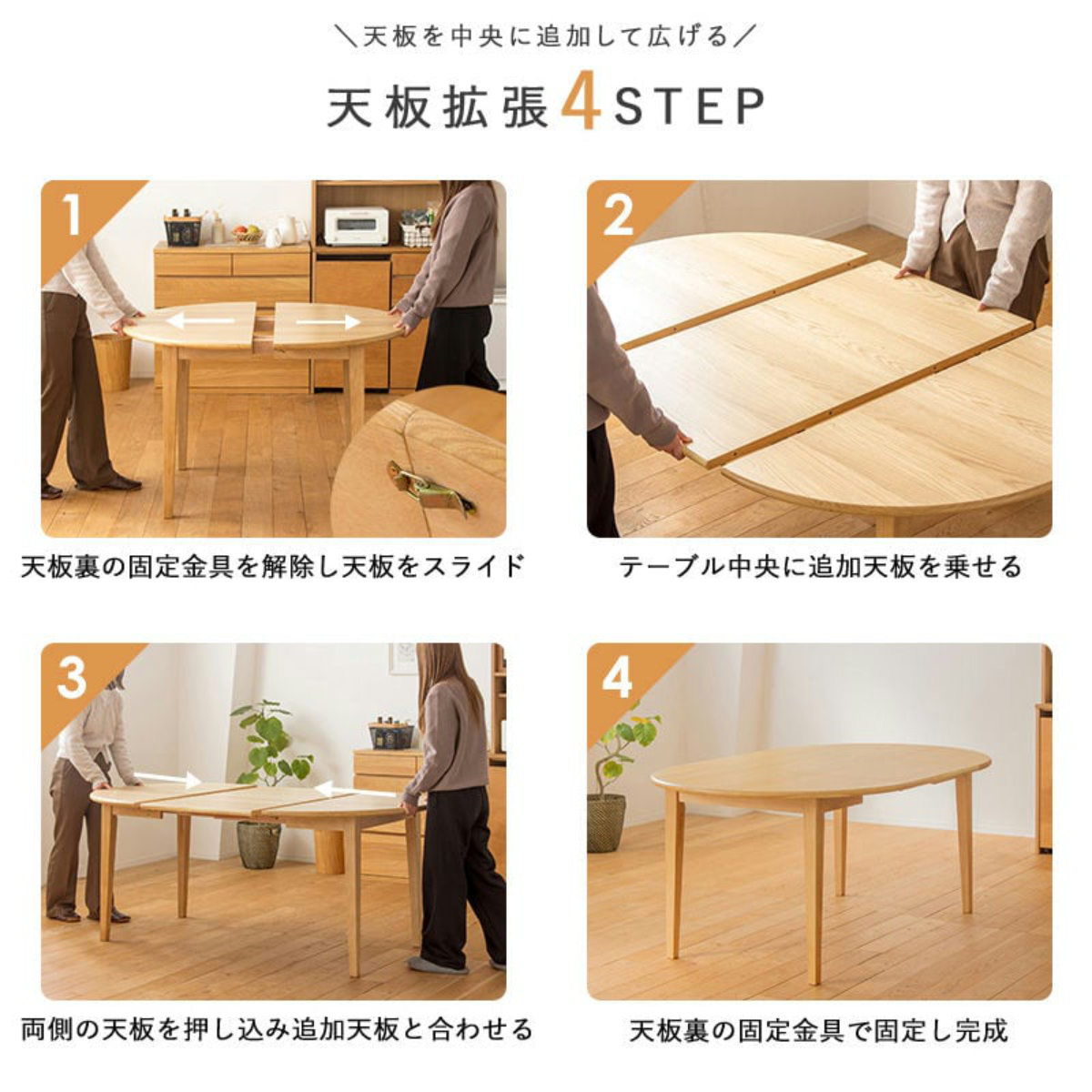 ＼天板を中央に追加して広げる／

天板拡張4STEP

1

天板裏の固定金具を解除し天板をスライド

2

テーブル中央に追加天板を乗せる

3

両側の天板を押し込み追加天板と合わせる

4

天板裏の固定金具で固定し完成