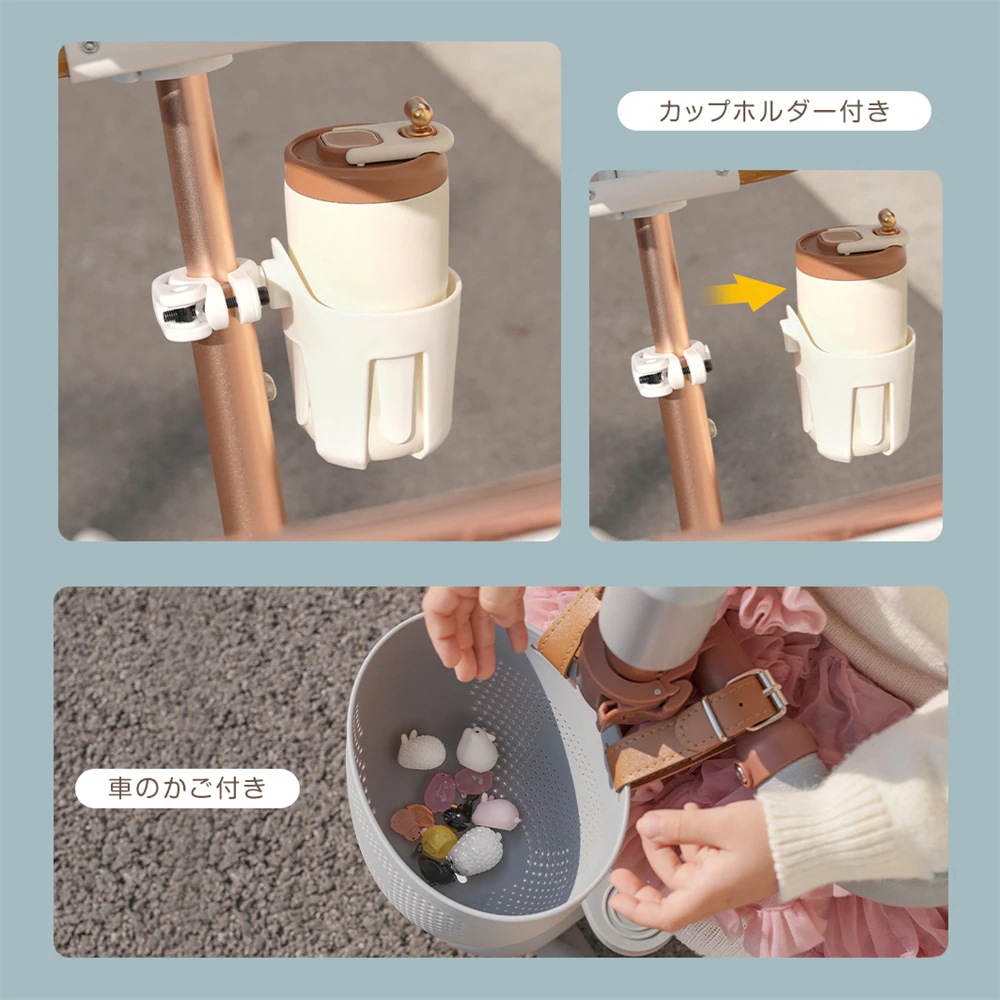 カップホルダー付き

車のかご付き