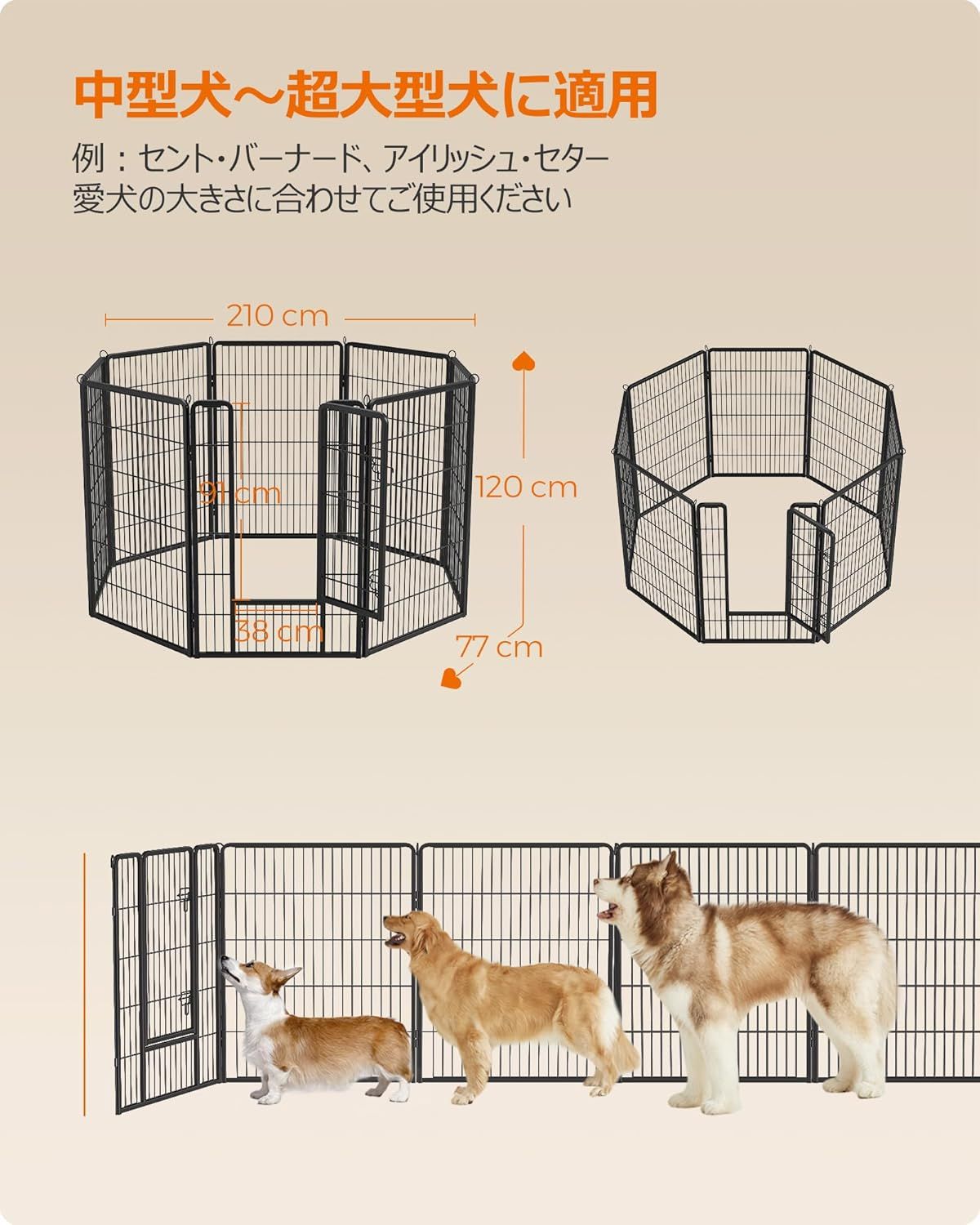 中型犬～超大型犬に適用

例：セント・バーナード、アイリッシュ・セター
愛犬の大きさに合わせてご使用ください

210 cm
91 cm
120 cm
38 cm
77 cm