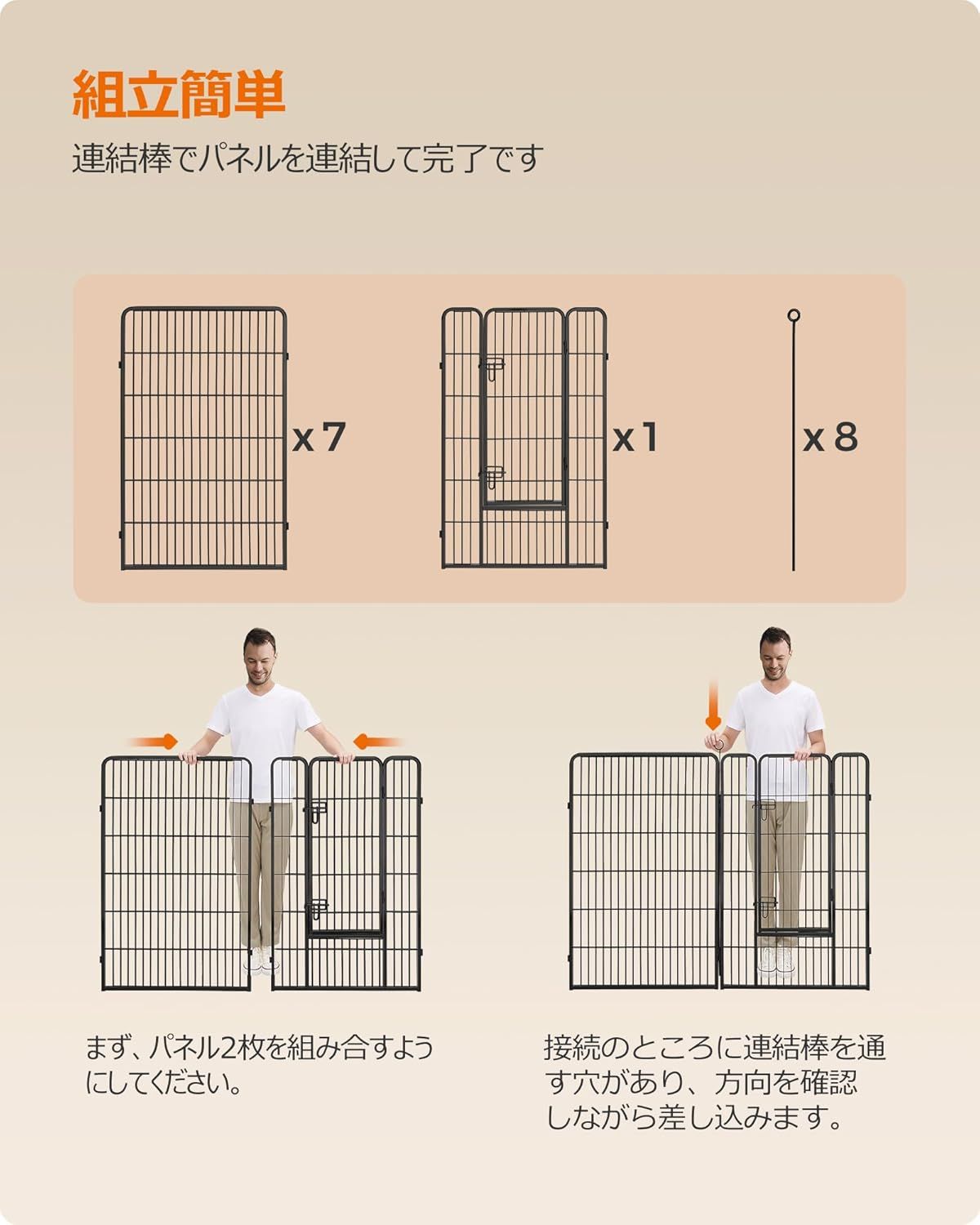 組立簡単

連結棒でパネルを連結して完了です

x 7

x 1

x 8

まず、パネル2枚を組み合すようにしてください。

接続のところに連結棒を通す穴があり、方向を確認しながら差し込みます。