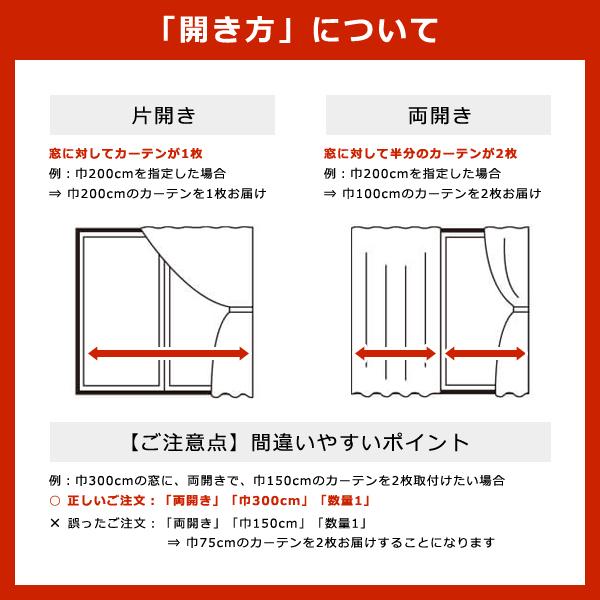 「開き方」について

片開き

窓に対してカーテンが1枚
例：巾200cmを指定した場合
⇒ 巾200cmのカーテンを1枚お届け

両開き

窓に対して半分のカーテンが2枚
例：巾200cmを指定した場合
⇒ 巾100cmのカーテンを2枚お届け

【ご注意点】間違いやすいポイント

例：巾300cmの窓に、両開きで、巾150cmのカーテンを2枚取付けたい場合
○ 正しいご注文：「両開き」「巾300cm」「数量1」
× 誤ったご注文：「両開き」「巾150cm」「数量1」
⇒ 巾75cmのカーテンを2枚お届けすることになります