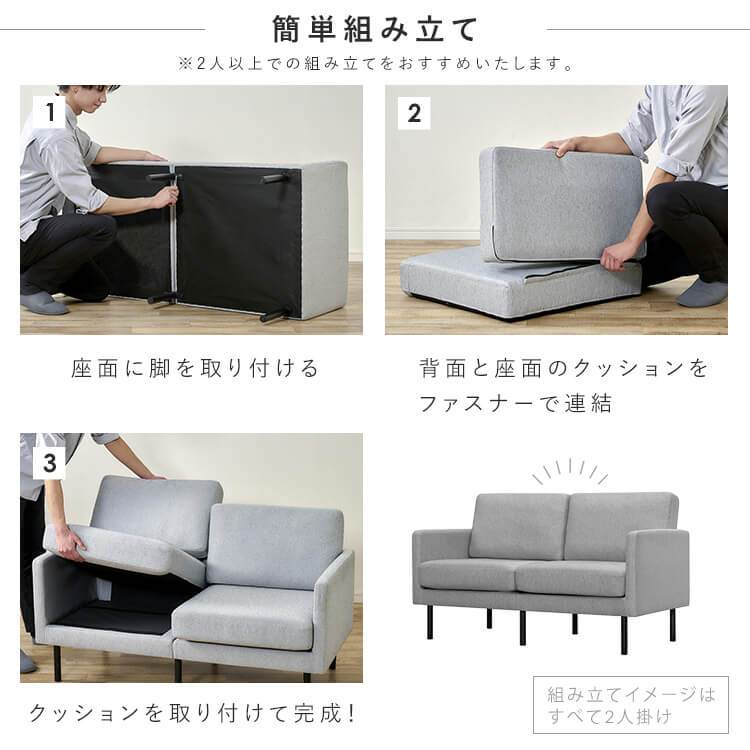 簡単組み立て

※2人以上での組み立てをおすすめいたします。

1

座面に脚を取り付ける

2

背面と座面のクッションをファスナーで連結

3

クッションを取り付けて完成!

組み立てイメージはすべて2人掛け