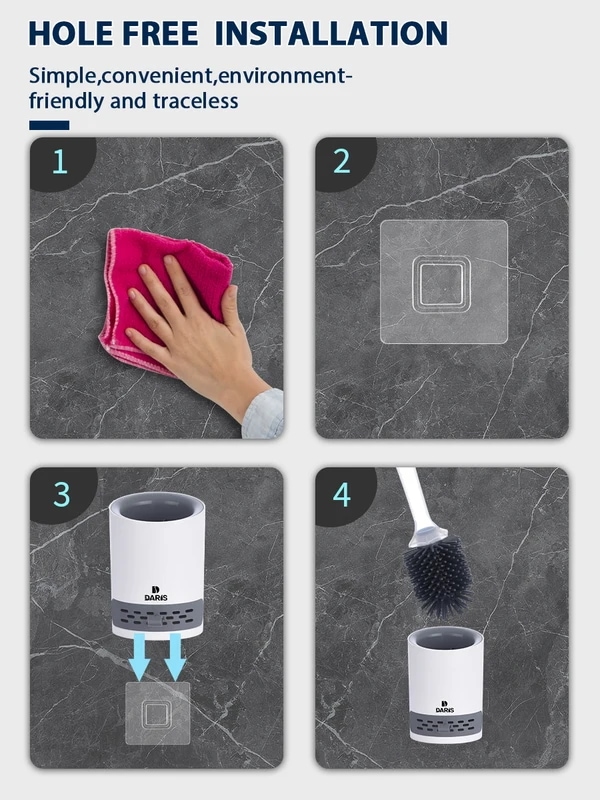 HOLE FREE INSTALLATION

Simple,convenient,environment-friendly and traceless

1

2

3

DARIS

4

DARIS