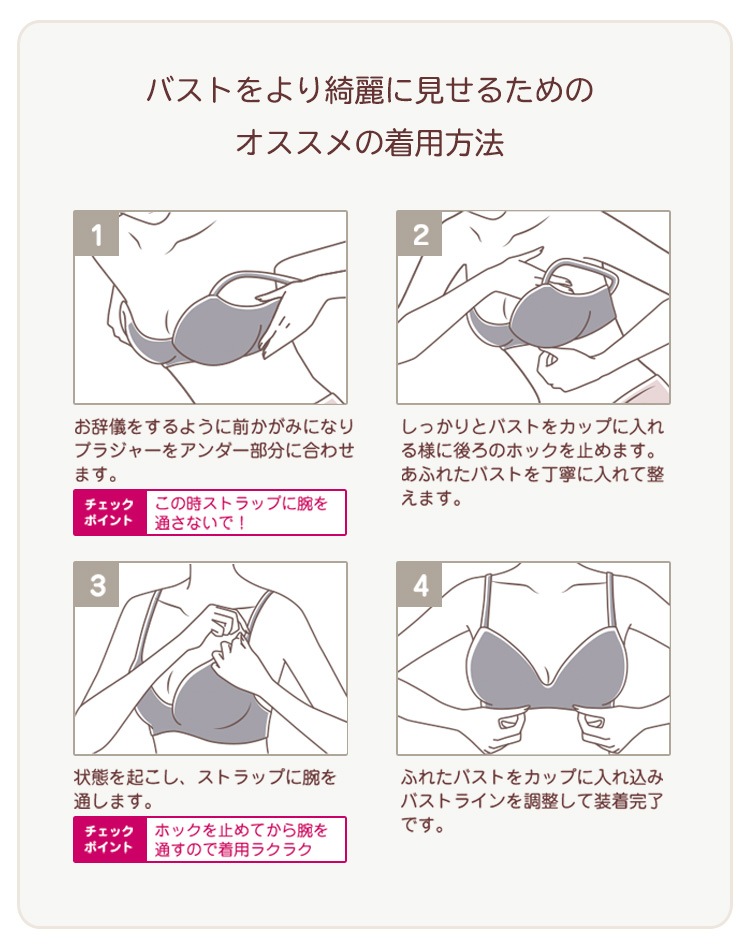 バストをより綺麗に見せるための
オススメの着用方法

1

お辞儀をするように前かがみになりブラジャーをアンダー部分に合わせます。

チェックポイント　この時ストラップに腕を通さないで！

2

しっかりとバストをカップに入れる様に後ろのホックを止めます。あふれたバストを丁寧に入れて整えます。

3

状態を起こし、ストラップに腕を通します。

チェックポイント　ホックを止めてから腕を通すので着用ラクラク

4

ふれたバストをカップに入れ込みバストラインを調整して装着完了です。