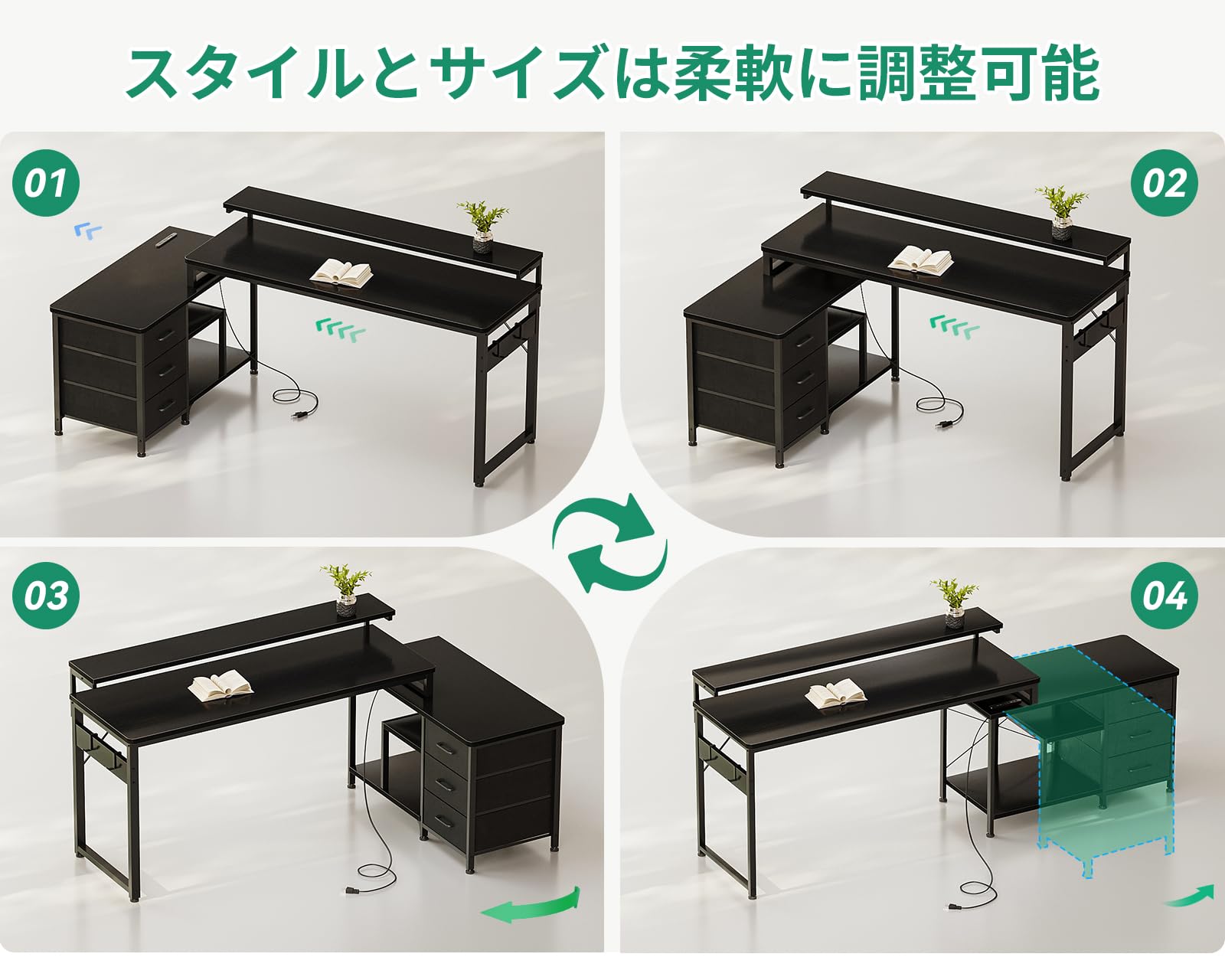 スタイルとサイズは柔軟に調整可能

01

02

03

04