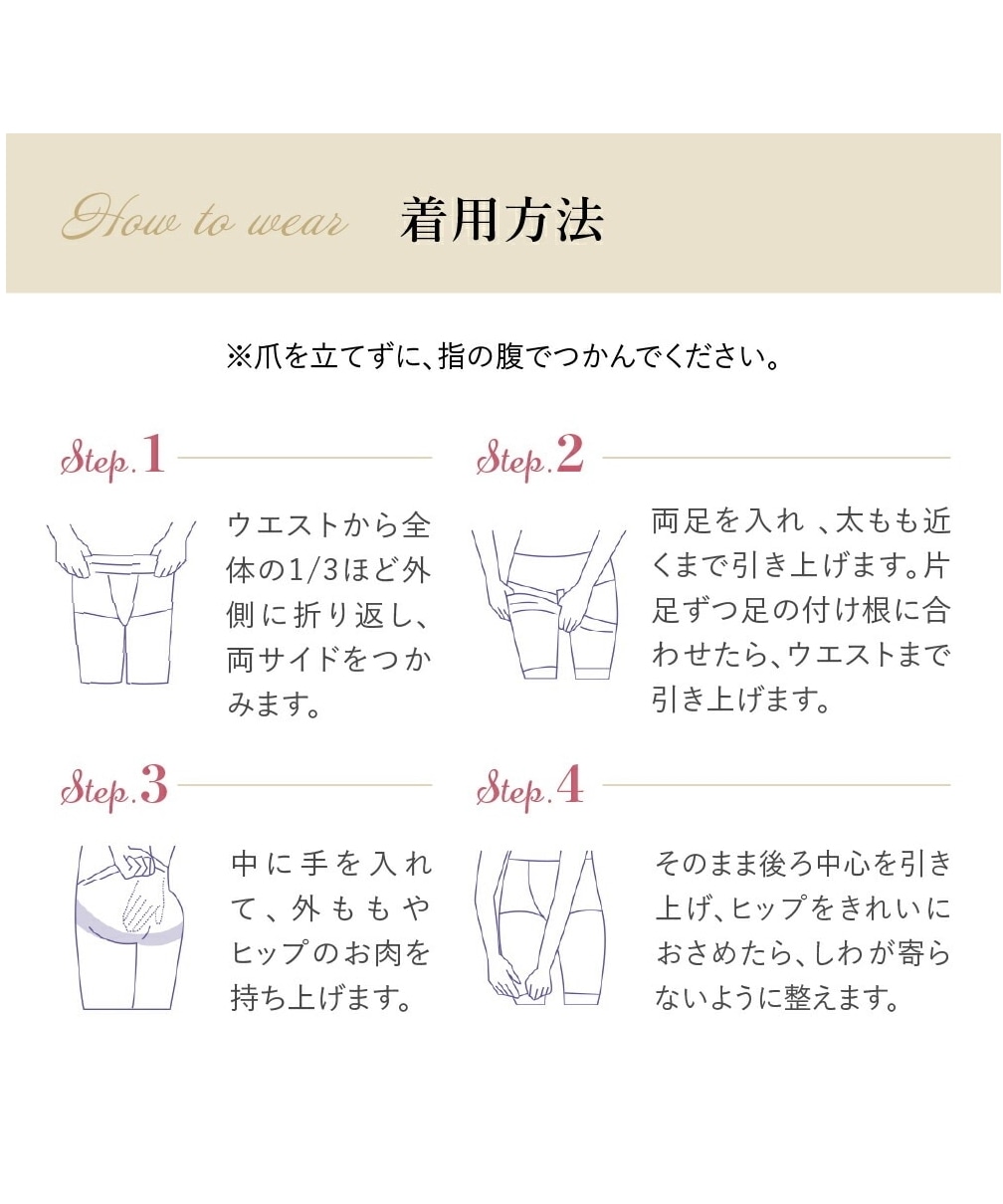 How to wear 着用方法

※爪を立てずに、指の腹でつかんでください。

Step.1

ウエストから全体の1/3ほど外側に折り返し、両サイドをつかみます。

Step.2

両足を入れ 、太もも近くまで引き上げます。片足ずつ足の付け根に合わせたら、ウエストまで引き上げます。

Step.3

中に手を入れて、外ももやヒップのお肉を持ち上げます。

Step.4

そのまま後ろ中心を引き上げ、ヒップをきれいにおさめたら、しわが寄らないように整えます。