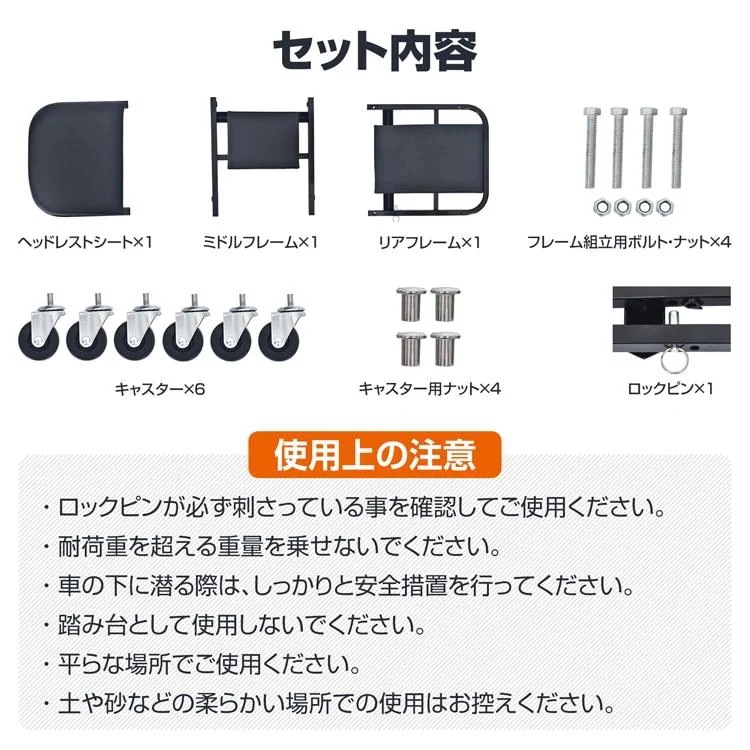 セット内容

ヘッドレストシート×1

ミドルフレーム×1

リアフレーム×1

フレーム組立用ボルト・ナット×4

キャスター×6

キャスター用ナット×4

ロックピン×1

使用上の注意

・ロックピンが必ず刺さっている事を確認してご使用ください。
・耐荷重を超える重量を乗せないでください。
・車の下に潜る際は、しっかりと安全措置を行ってください。
・踏み台として使用しないでください。
・平らな場所でご使用ください。
・土や砂などの柔らかい場所での使用はお控えください。