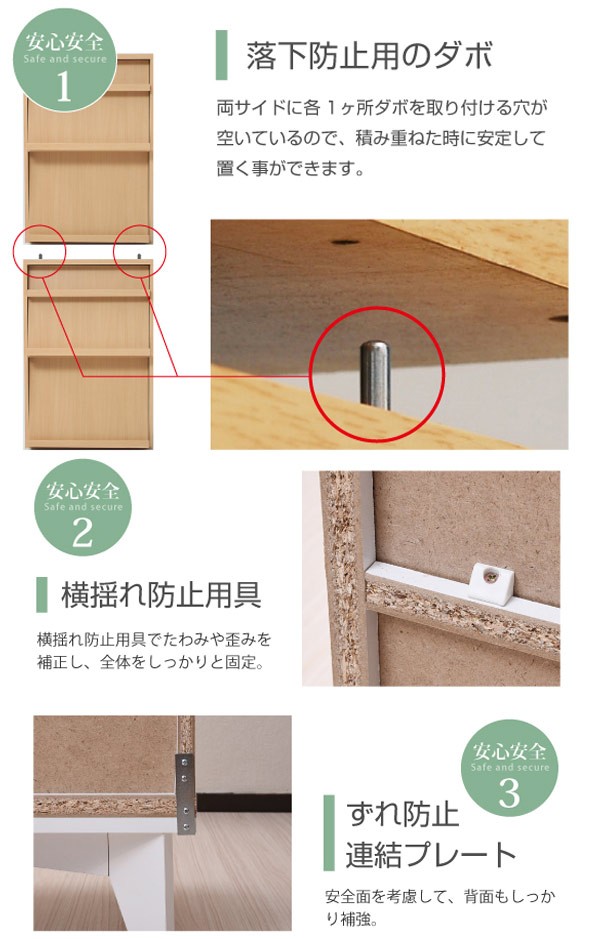 安心安全
Safe and secure
1

落下防止用のダボ

両サイドに各１ヶ所ダボを取り付ける穴が空いているので、積み重ねた時に安定して置く事ができます。

安心安全
Safe and secure
2

横揺れ防止用具

横揺れ防止用具でたわみや歪みを補正し、全体をしっかりと固定。

安心安全
Safe and secure
3

ずれ防止
連結プレート

安全面を考慮して、背面もしっかり補強。