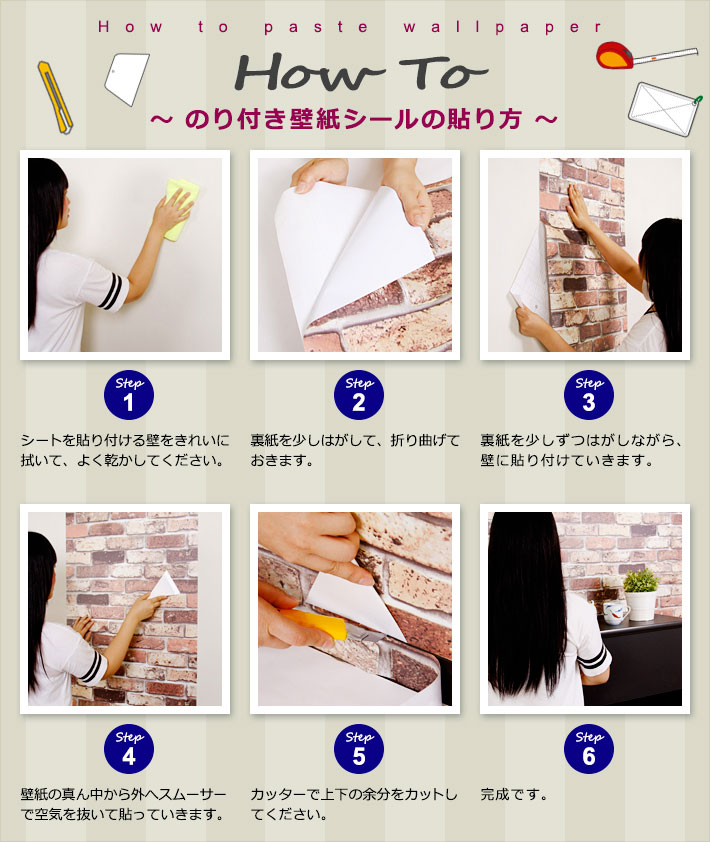 How to paste wallpaper

How To

～ のり付き壁紙シールの貼り方 ～

Step 1

シートを貼り付ける壁をきれいに拭いて、よく乾かしてください。

Step 2

裏紙を少しはがして、折り曲げておきます。

Step 3

裏紙を少しずつはがしながら、壁に貼り付けていきます。

Step 4

壁紙の真ん中から外へスムーサーで空気を抜いて貼っていきます。

Step 5

カッターで上下の余分をカットしてください。

Step 6

完成です。