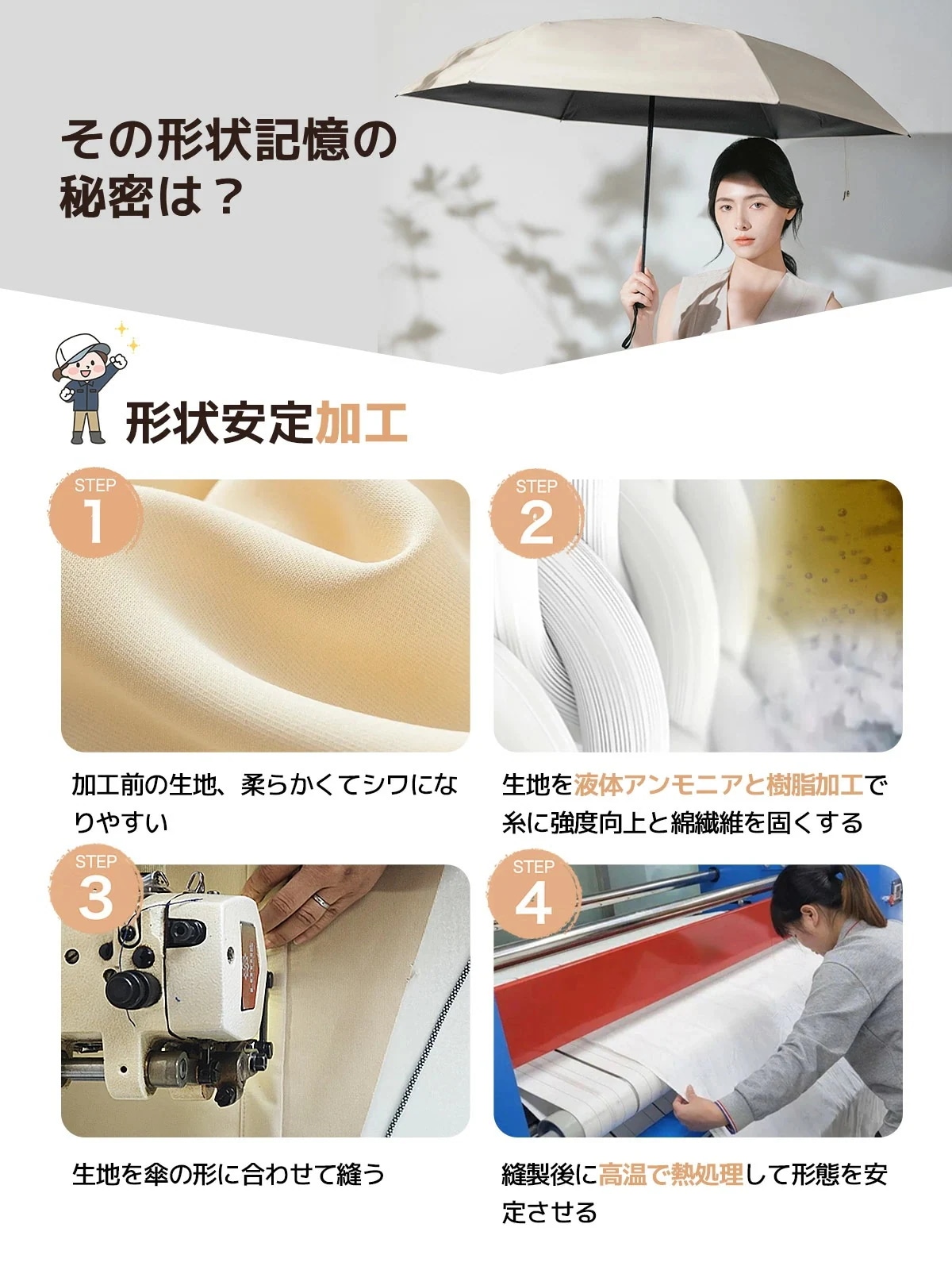 その形状記憶の秘密は？

形状安定加工

STEP 1

加工前の生地、柔らかくてシワになりやすい

STEP 2

生地を液体アンモニアと樹脂加工で糸に強度向上と綿繊維を固くする

STEP 3

生地を傘の形に合わせて縫う

STEP 4

縫製後に高温で熱処理して形態を安定させる