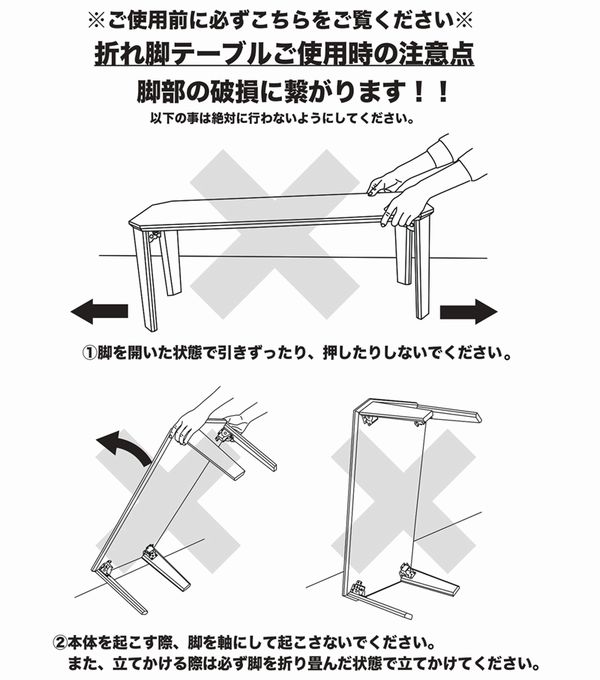 ※ご使用前に必ずこちらをご覧ください※

折れ脚テーブルご使用時の注意点

脚部の破損に繋がります！！

以下の事は絶対に行わないようにしてください。

①脚を開いた状態で引きずったり、押したりしないでください。

②本体を起こす際、脚を軸にして起こさないでください。
また、立てかける際は必ず脚を折り畳んだ状態で立てかけてください。