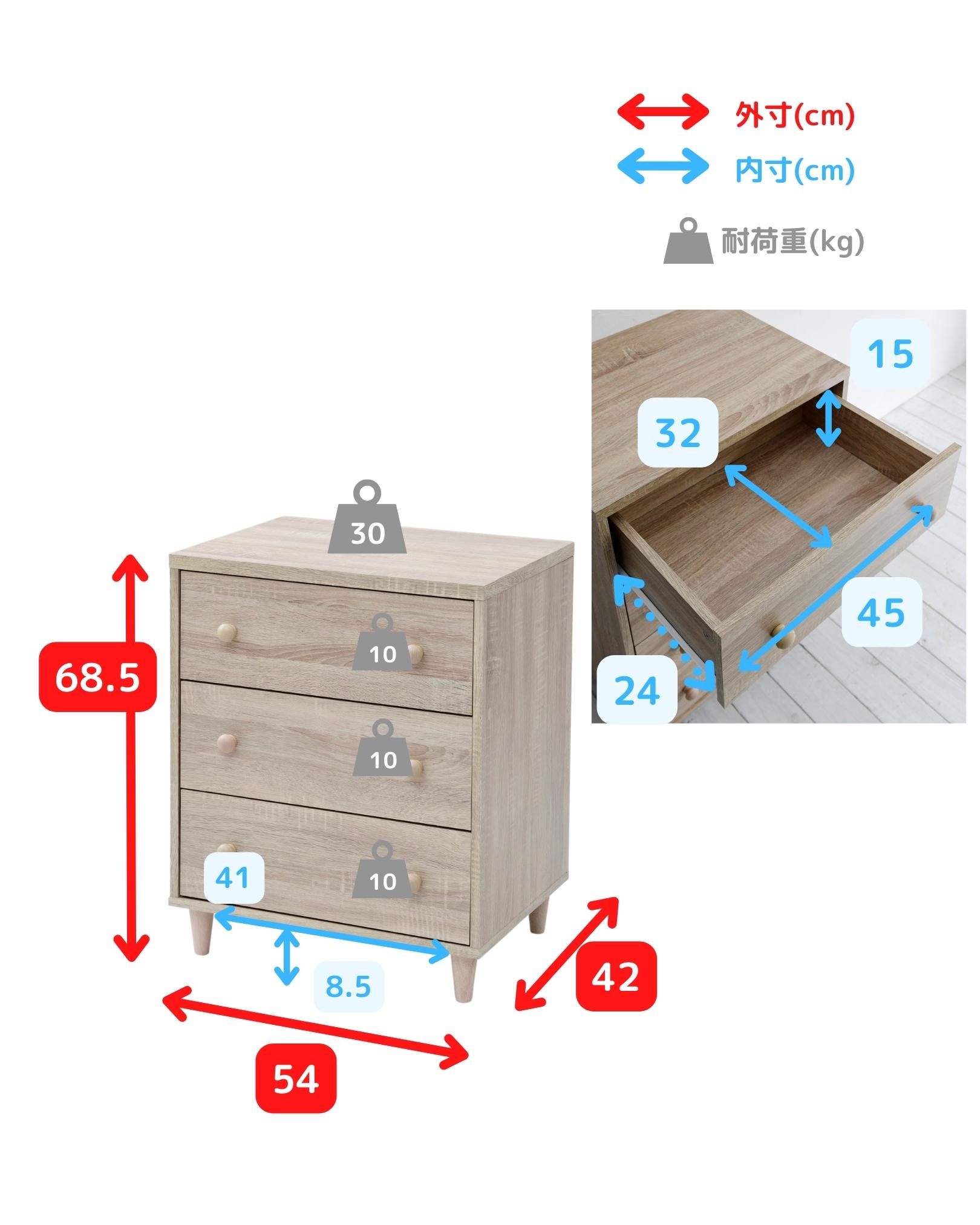 外寸(cm)
内寸(cm)
耐荷重(kg)

15
32
45
24

30
10
10
10
68.5
41
8.5
42
54