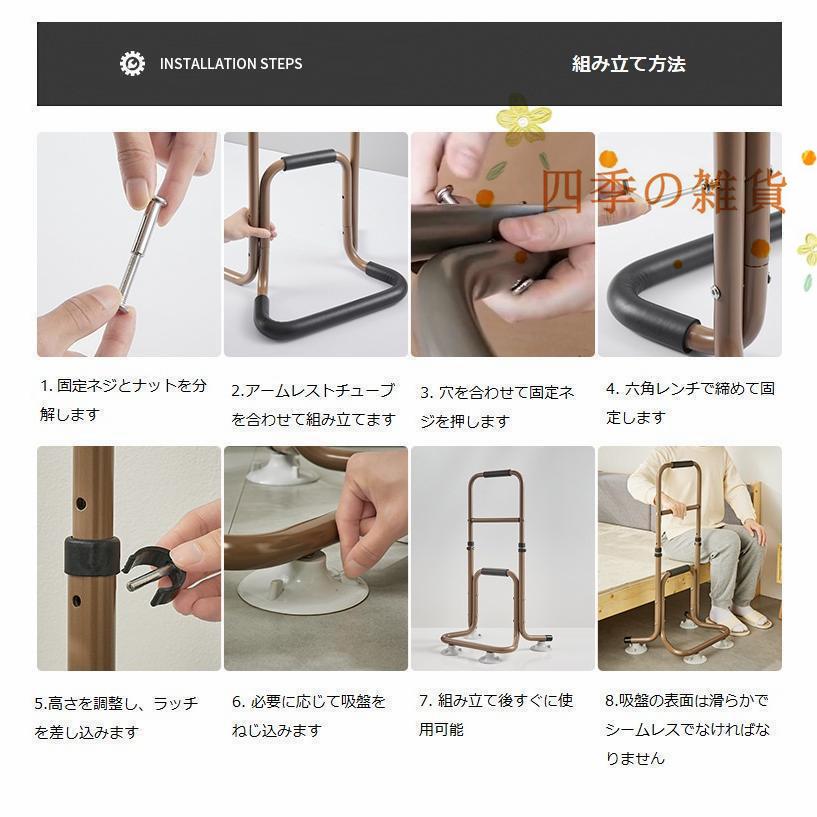 INSTALLATION STEPS

組み立て方法

四季の雑貨

1. 固定ネジとナットを分解します

2.アームレストチューブを合わせて組み立てます

3. 穴を合わせて固定ネジを押します

4. 六角レンチで締めて固定します

5.高さを調整し、ラッチを差し込みます

6. 必要に応じて吸盤をねじ込みます

7. 組み立て後すぐに使用可能

8.吸盤の表面は滑らかでシームレスでなければなりません