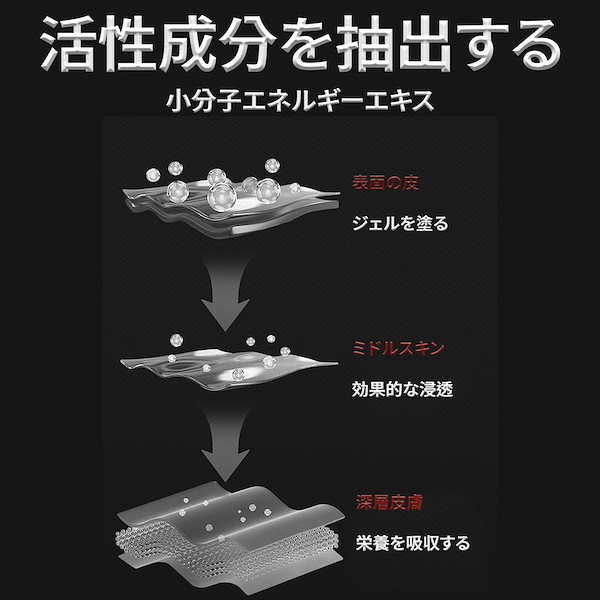 活性成分を抽出する

小分子エネルギーエキス

表面の皮

ジェルを塗る

ミドルスキン

効果的な浸透

深層皮膚

栄養を吸収する