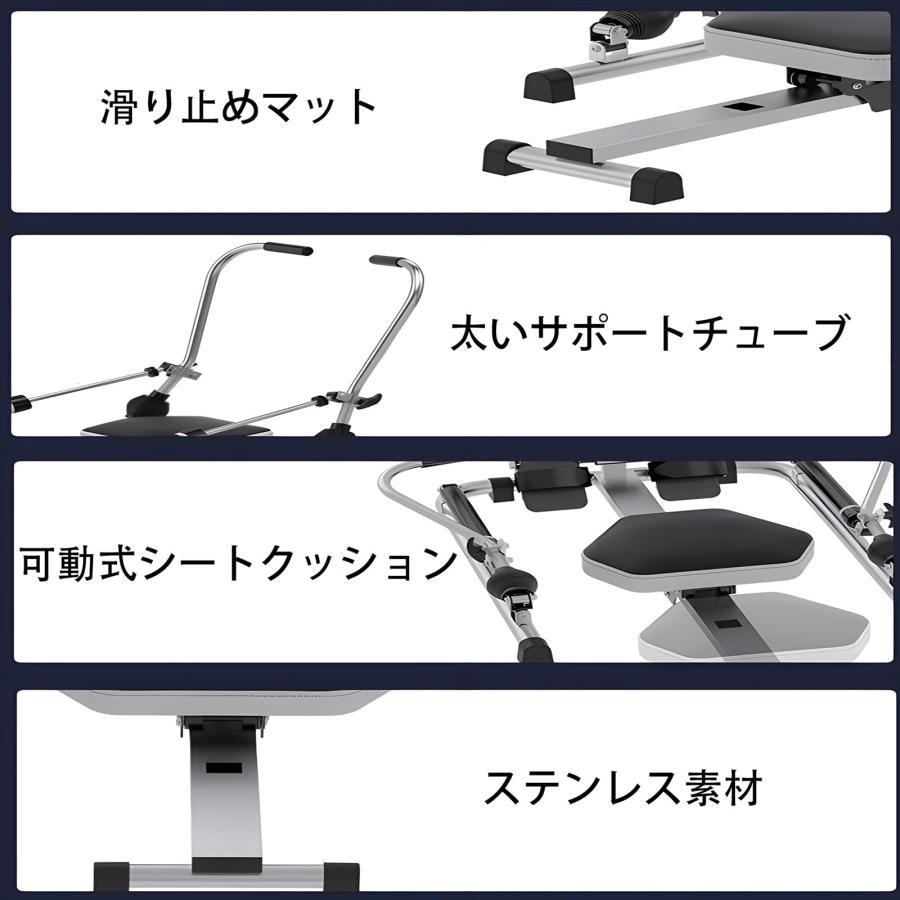 滑り止めマット

太いサポートチューブ

可動式シートクッション

ステンレス素材