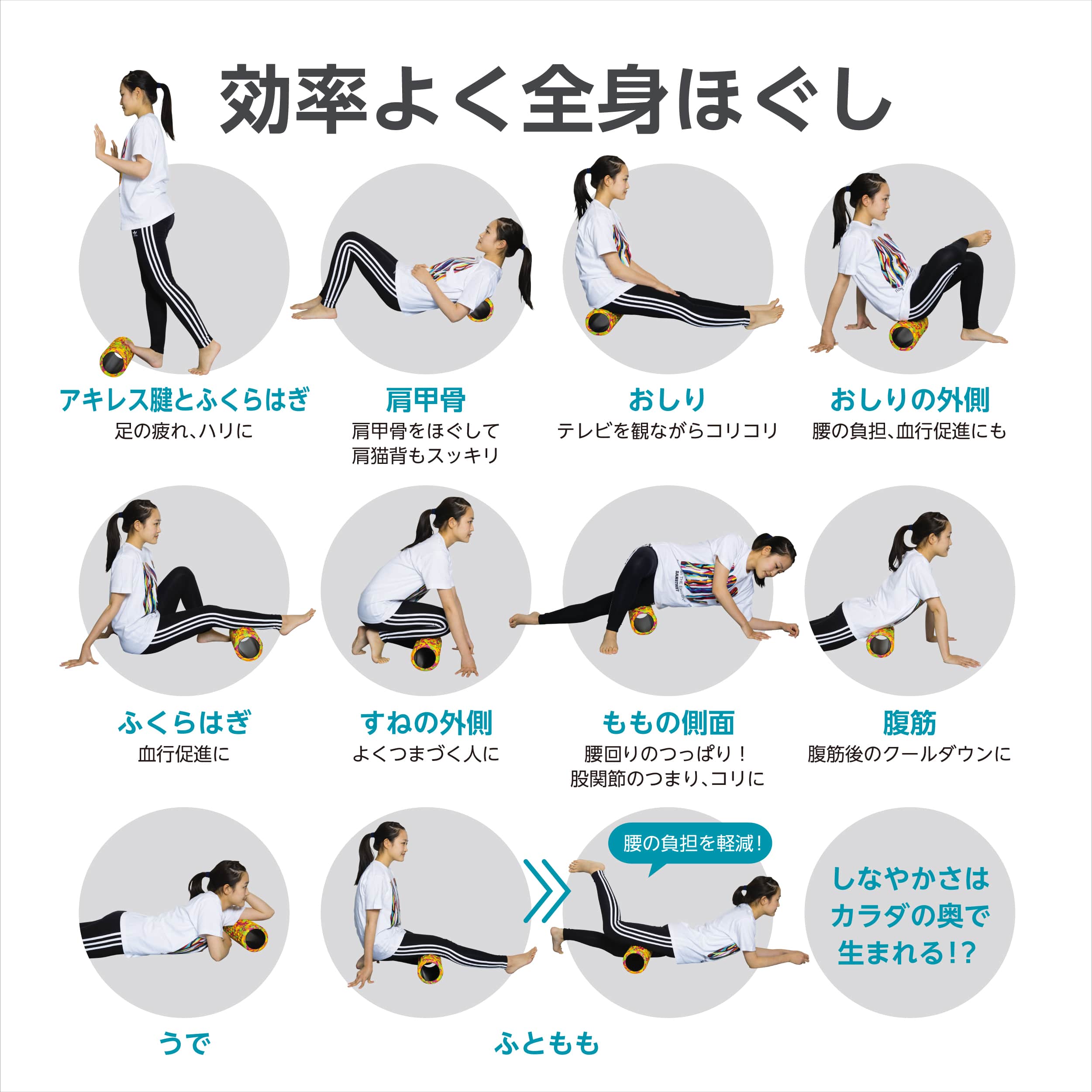 効率よく全身ほぐし

アキレス腱とふくらはぎ
足の疲れ、ハリに

肩甲骨
肩甲骨をほぐして
肩猫背もスッキリ

おしり
テレビを観ながらコリコリ

おしりの外側
腰の負担、血行促進にも

ふくらはぎ
血行促進に

すねの外側
よくつまづく人に

ももの側面
腰回りのつっぱり！
股関節のつまり、コリに

腹筋
腹筋後のクールダウンに

腰の負担を軽減！

しなやかさは
カラダの奥で
生まれる!?

うで

ふともも