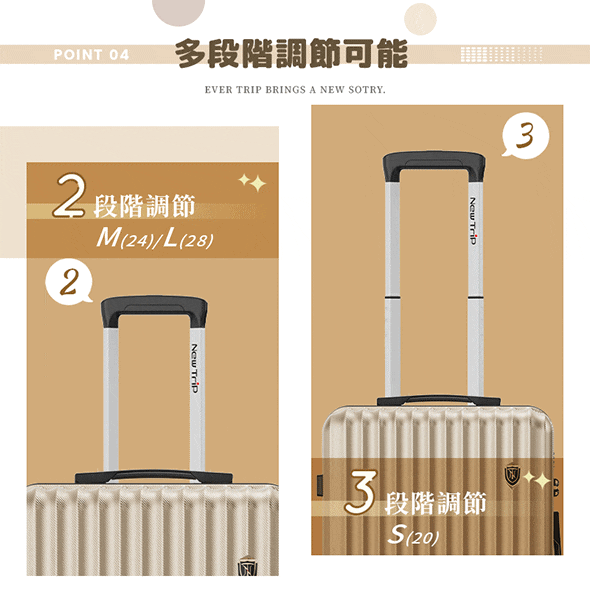 POINT 04 多段階調節可能

EVER TRIP BRINGS A NEW SOTRY.

2 段階調節
M(24)/L(28)

2

New Trip

3

New Trip

3 段階調節
S(20)