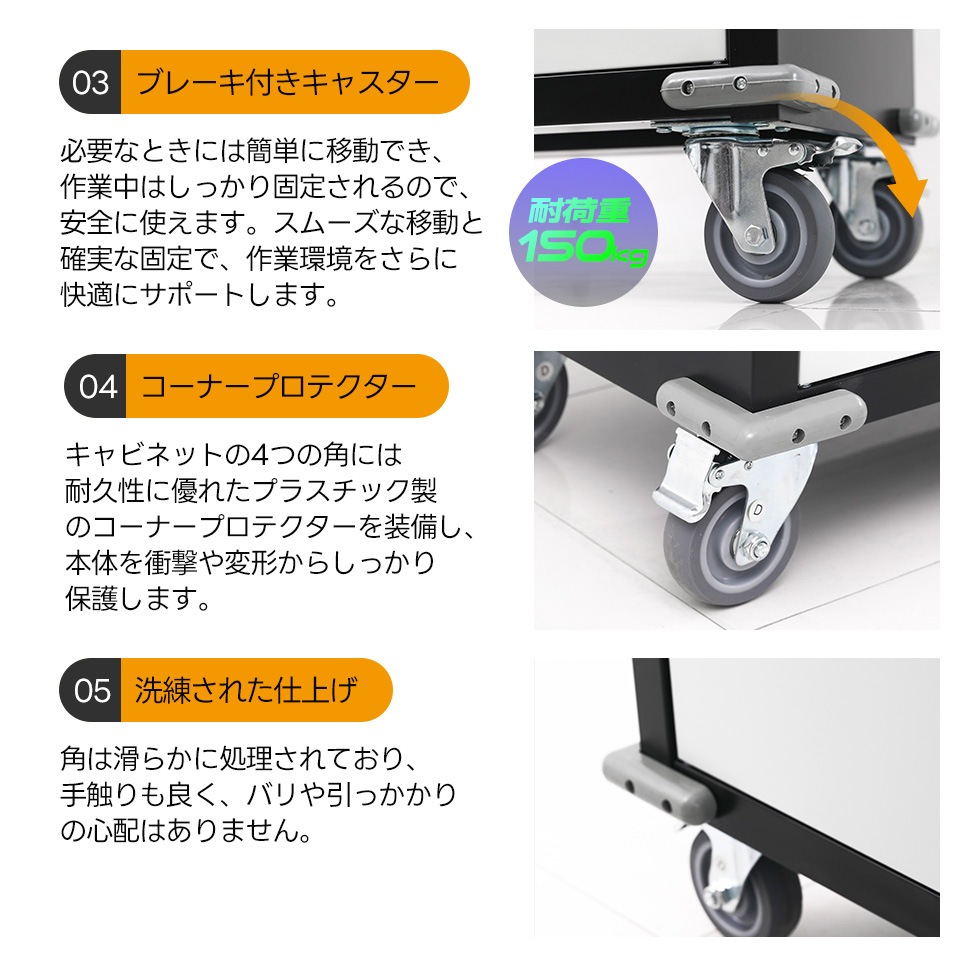 03 ブレーキ付きキャスター

必要なときには簡単に移動でき、作業中はしっかり固定されるので、安全に使えます。スムーズな移動と確実な固定で、作業環境をさらに快適にサポートします。

耐荷重 150kg

04 コーナープロテクター

キャビネットの4つの角には耐久性に優れたプラスチック製のコーナープロテクターを装備し、本体を衝撃や変形からしっかり保護します。

05 洗練された仕上げ

角は滑らかに処理されており、手触りも良く、バリや引っかかりの心配はありません。