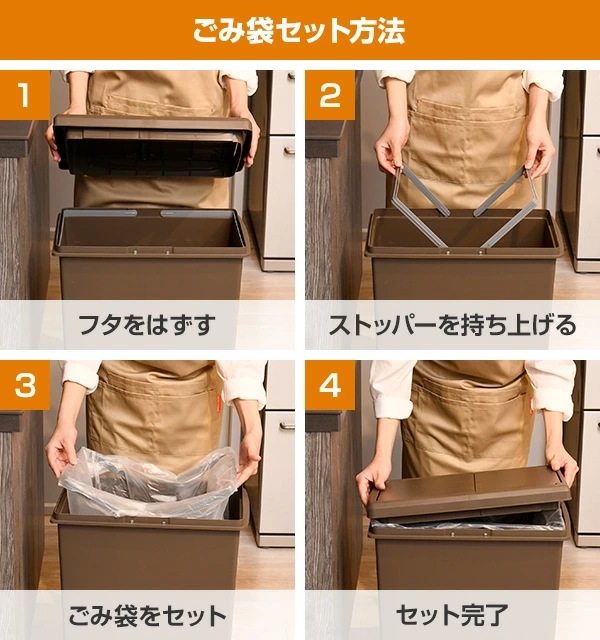 ごみ袋セット方法

1

フタをはずす

2

ストッパーを持ち上げる

3

ごみ袋をセット

4

セット完了