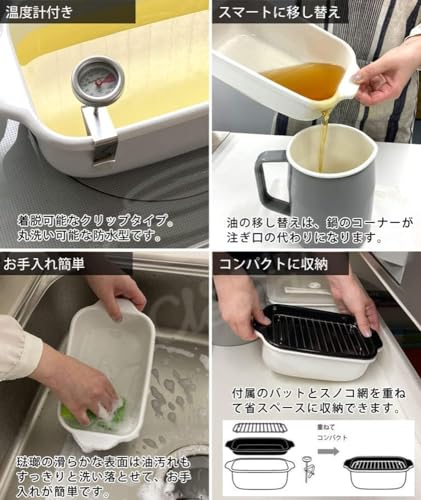 温度計付き

着脱可能なクリップタイプ。丸洗い可能な防水型です。

スマートに移し替え

油の移し替えは、鍋のコーナーが注ぎ口の代わりになります。

お手入れ簡単

琺瑯の滑らかな表面は油汚れもすっきりと洗い落とせて、お手入れが簡単です。

コンパクトに収納

付属のバットとスノコ網を重ねて省スペースに収納できます。

重ねて
コンパクト