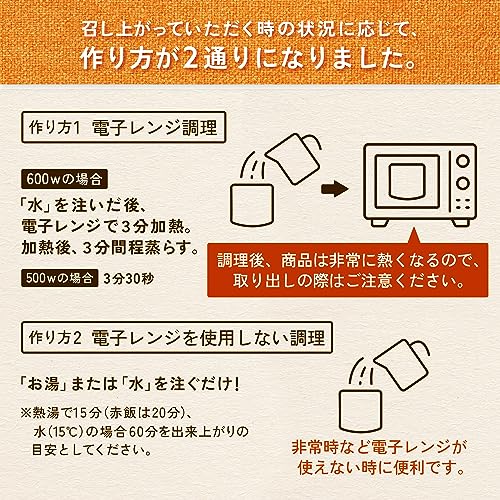 召し上がっていただく時の状況に応じて、
作り方が2通りになりました。

作り方1 電子レンジ調理

600wの場合
「水」を注いだ後、
電子レンジで3分加熱。
加熱後、3分間程蒸らす。

500wの場合 3分30秒

調理後、商品は非常に熱くなるので、
取り出しの際はご注意ください。

作り方2 電子レンジを使用しない調理

「お湯」または「水」を注ぐだけ！

※熱湯で15分（赤飯は20分）、
水（15℃）の場合60分を出来上がりの
目安としてください。

非常時など電子レンジが
使えない時に便利です。