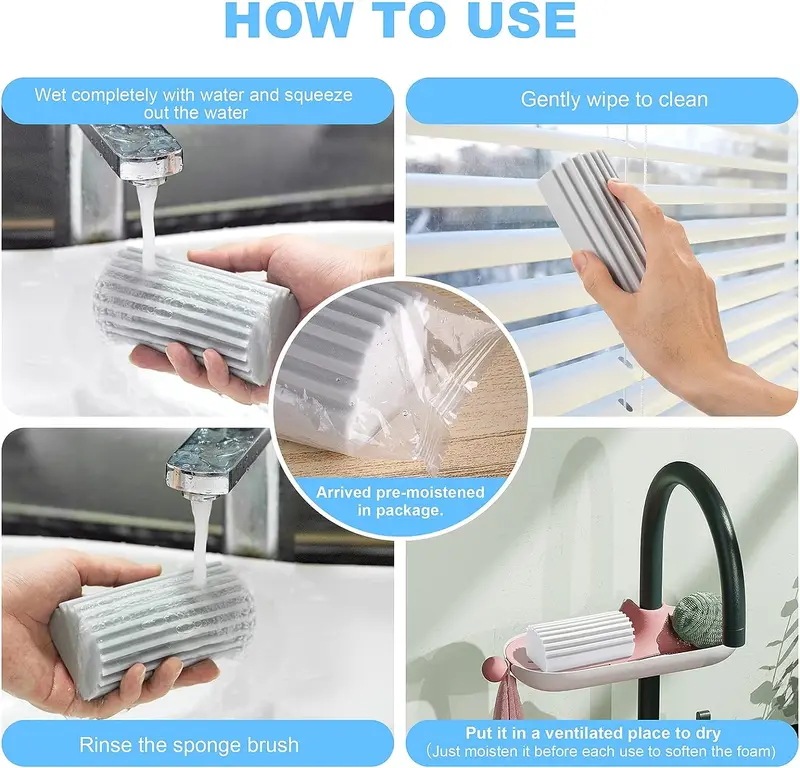 HOW TO USE

Wet completely with water and squeeze out the water

Gently wipe to clean

Arrived pre-moistened in package.

Rinse the sponge brush

Put it in a ventilated place to dry
(Just moisten it before each use to soften the foam)