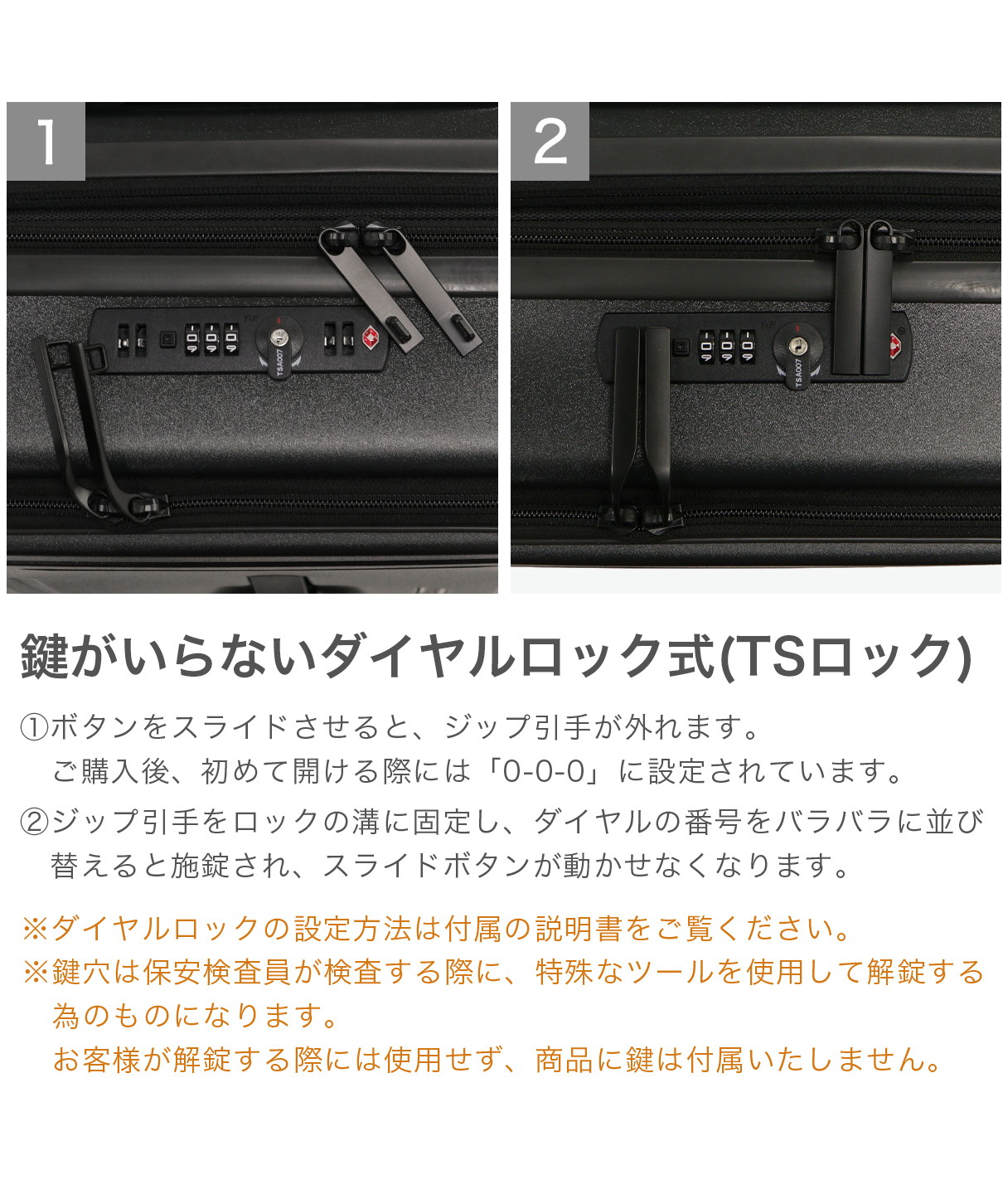 1

2

鍵がいらないダイヤルロック式(TSロック)

①ボタンをスライドさせると、ジップ引手が外れます。
ご購入後、初めて開ける際には「0-0-0」に設定されています。

②ジップ引手をロックの溝に固定し、ダイヤルの番号をバラバラに並び替えると施錠され、スライドボタンが動かせなくなります。

※ダイヤルロックの設定方法は付属の説明書をご覧ください。
※鍵穴は保安検査員が検査する際に、特殊なツールを使用して解錠する為のものになります。
お客様が解錠する際には使用せず、商品に鍵は付属いたしません。