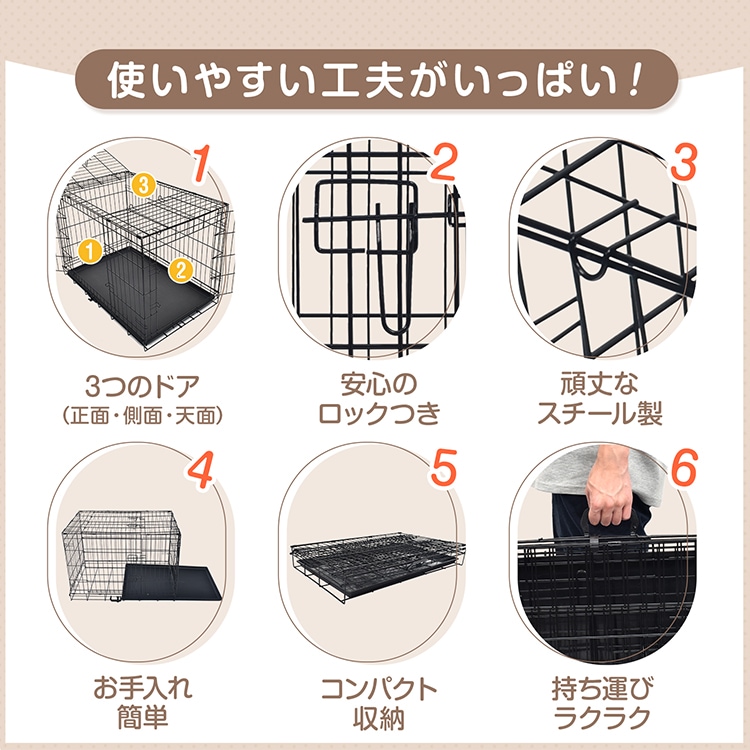 使いやすい工夫がいっぱい！

1
3
1
2
3つのドア
（正面・側面・天面）

2
安心の
ロックつき

3
頑丈な
スチール製

4
お手入れ
簡単

5
コンパクト
収納

6
持ち運び
ラクラク