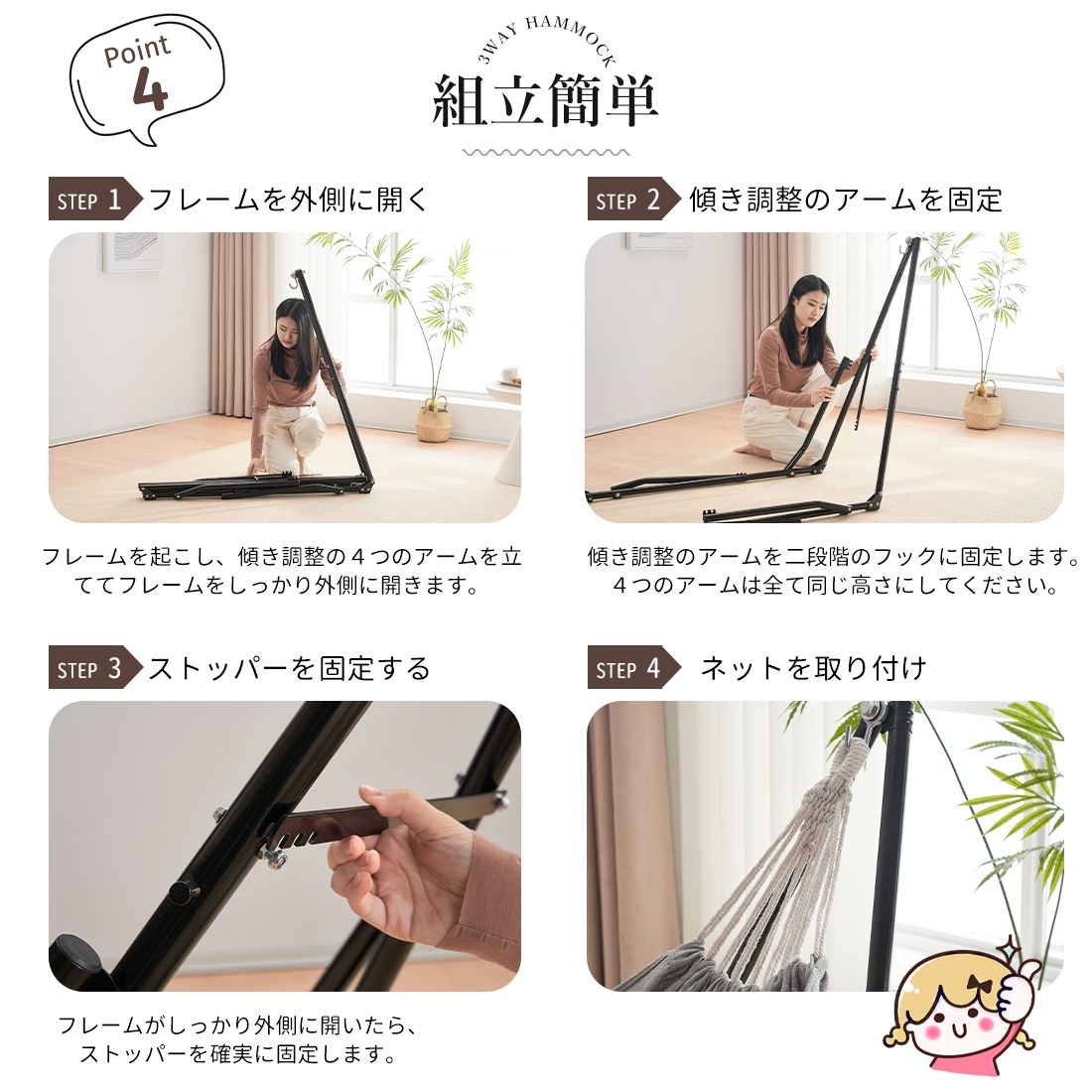 Point 4

3WAY HAMMOCK
組立簡単

STEP 1 フレームを外側に開く

フレームを起こし、傾き調整の４つのアームを立ててフレームをしっかり外側に開きます。

STEP 2 傾き調整のアームを固定

傾き調整のアームを二段階のフックに固定します。４つのアームは全て同じ高さにしてください。

STEP 3 ストッパーを固定する

フレームがしっかり外側に開いたら、ストッパーを確実に固定します。

STEP 4 ネットを取り付け