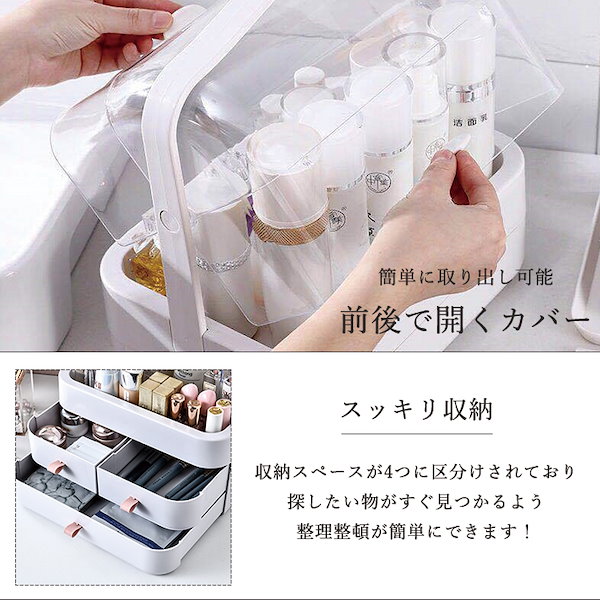 洁面乳

簡単に取り出し可能

前後で開くカバー

スッキリ収納

収納スペースが4つに区分けされており
探したい物がすぐ見つかるよう
整理整頓が簡単にできます！