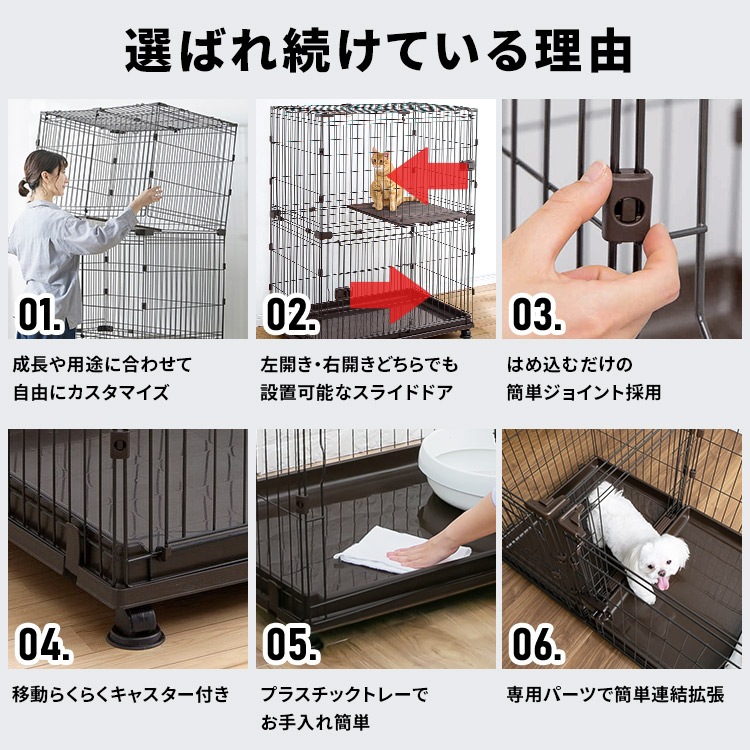 選ばれ続けている理由

01.

成長や用途に合わせて
自由にカスタマイズ

02.

左開き・右開きどちらでも
設置可能なスライドドア

03.

はめ込むだけの
簡単ジョイント採用

04.

移動らくらくキャスター付き

05.

プラスチックトレーで
お手入れ簡単

06.

専用パーツで簡単連結拡張