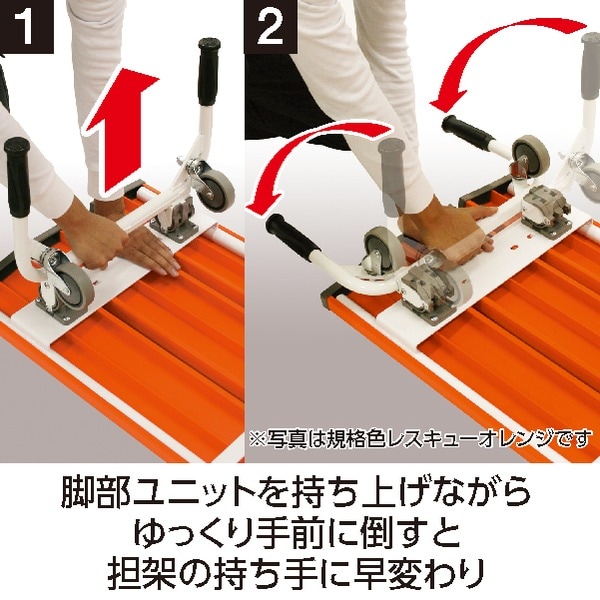 1

2

※写真は規格色レスキューオレンジです

脚部ユニットを持ち上げながら
ゆっくり手前に倒すと
担架の持ち手に早変わり