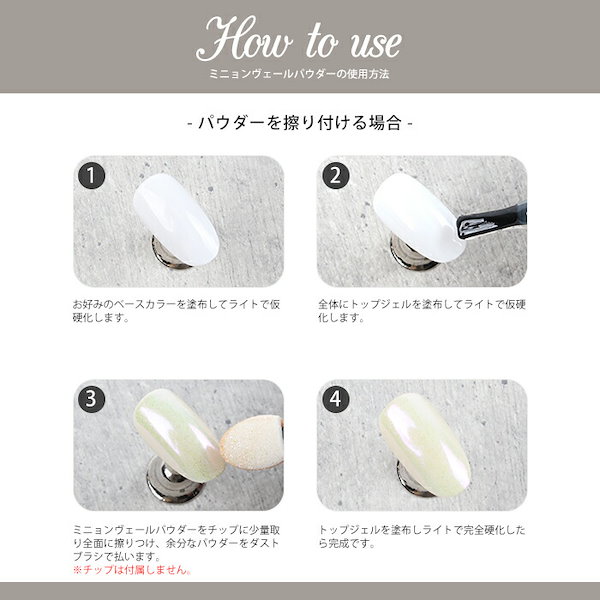 How to use
ミニョンヴェールパウダーの使用方法

- パウダーを擦り付ける場合 -

1
お好みのベースカラーを塗布してライトで仮硬化します。

2
全体にトップジェルを塗布してライトで仮硬化します。

3
ミニョンヴェールパウダーをチップに少量取り全面に擦りつけ、余分なパウダーをダストブラシで払います。
※チップは付属しません。

4
トップジェルを塗布しライトで完全硬化したら完成です。