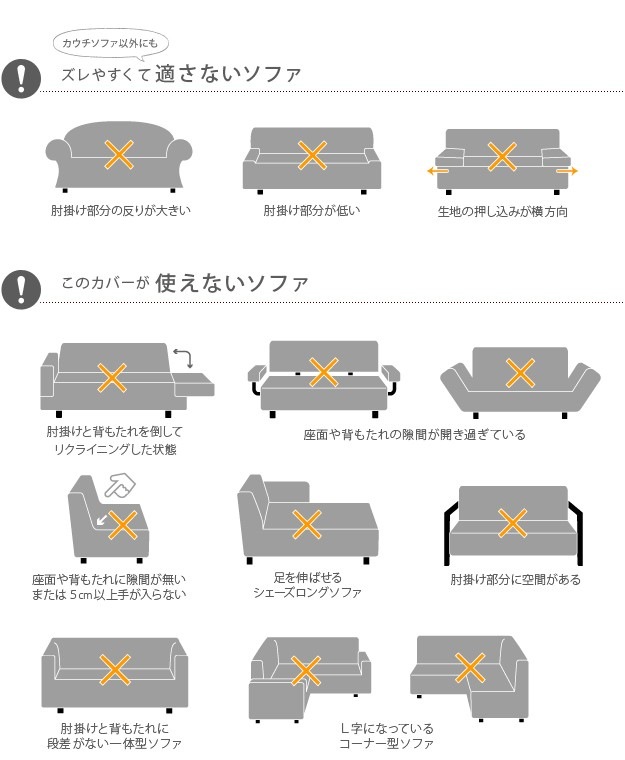 カウチソファ以外にも

ズレやすくて 適さないソファ

肘掛け部分の反りが大きい

肘掛け部分が低い

生地の押し込みが横方向

このカバーが 使えないソファ

肘掛けと背もたれを倒して リクライニングした状態

座面や背もたれの隙間が開き過ぎている

座面や背もたれに隙間が無い または 5cm以上手が入らない

足を伸ばせる シェーズロングソファ

肘掛け部分に空間がある

肘掛けと背もたれに 段差がない一体型ソファ

L字になっている コーナー型ソファ