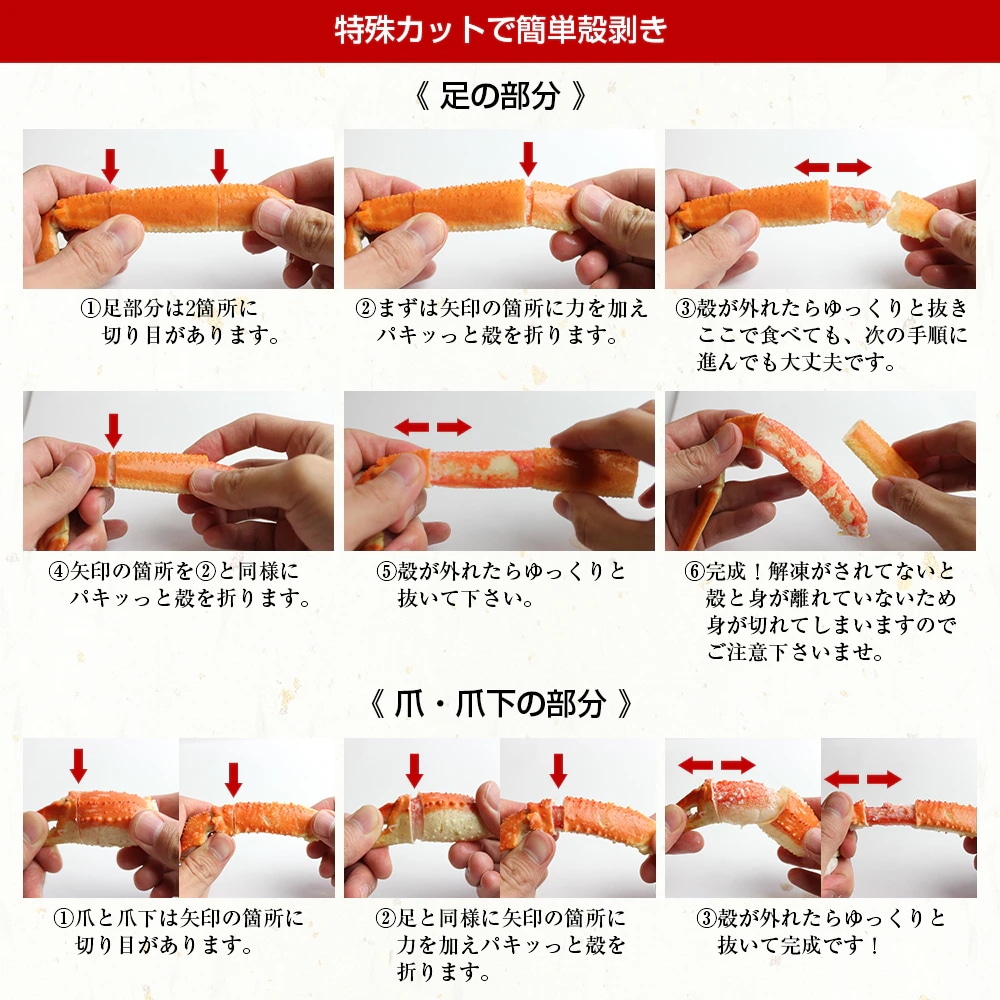 特殊カットで簡単殻剥き

《 足の部分 》

①足部分は2箇所に切り目があります。

②まずは矢印の箇所に力を加えパキッっと殻を折ります。

③殻が外れたらゆっくりと抜きここで食べても、次の手順に進んでも大丈夫です。

④矢印の箇所を②と同様にパキッっと殻を折ります。

⑤殻が外れたらゆっくりと抜いて下さい。

⑥完成！解凍がされてないと殻と身が離れていないため身が切れてしまいますのでご注意下さいませ。

《 爪・爪下の部分 》

①爪と爪下は矢印の箇所に切り目があります。

②足と同様に矢印の箇所に力を加えパキッっと殻を折ります。

③殻が外れたらゆっくりと抜いて完成です！