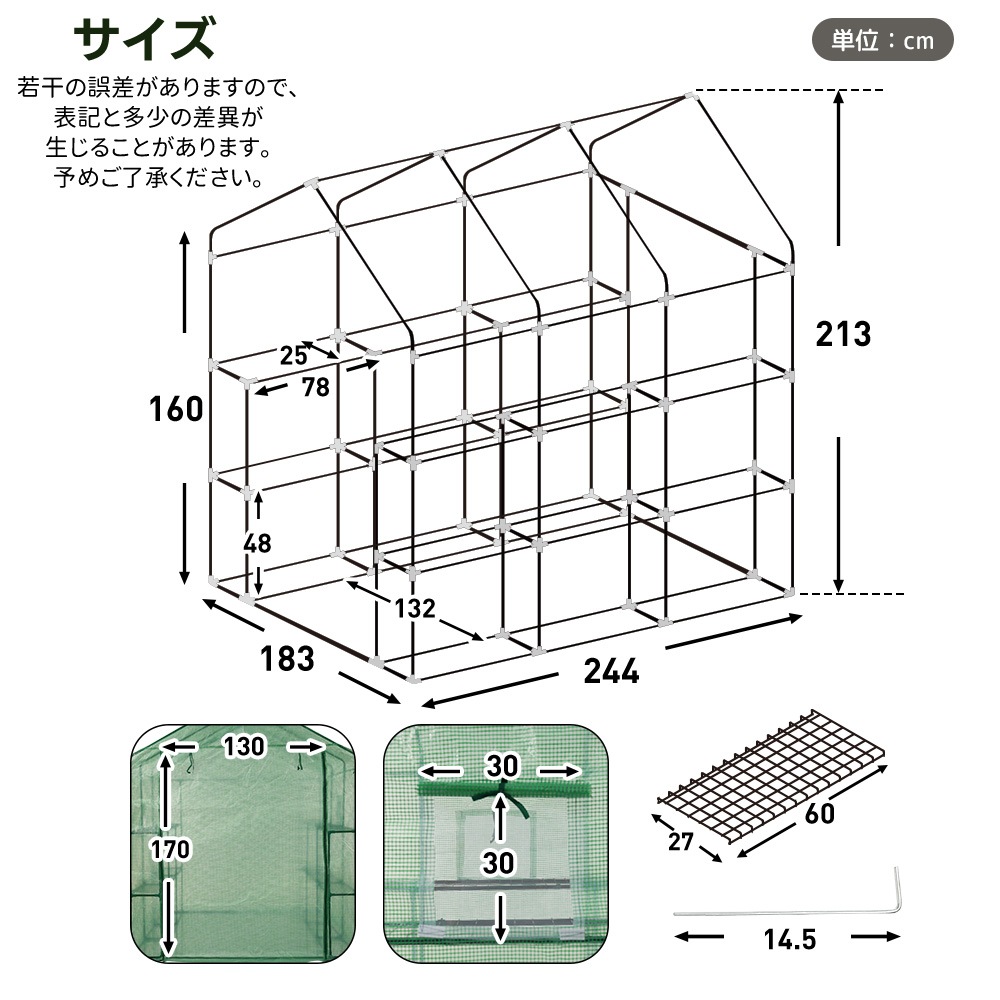 サイズ

単位：cm

若干の誤差がありますので、表記と多少の差異が生じることがあります。予めご了承ください。

213

160

25

78

48

132

183

244

130

170

30

30

60

27

14.5