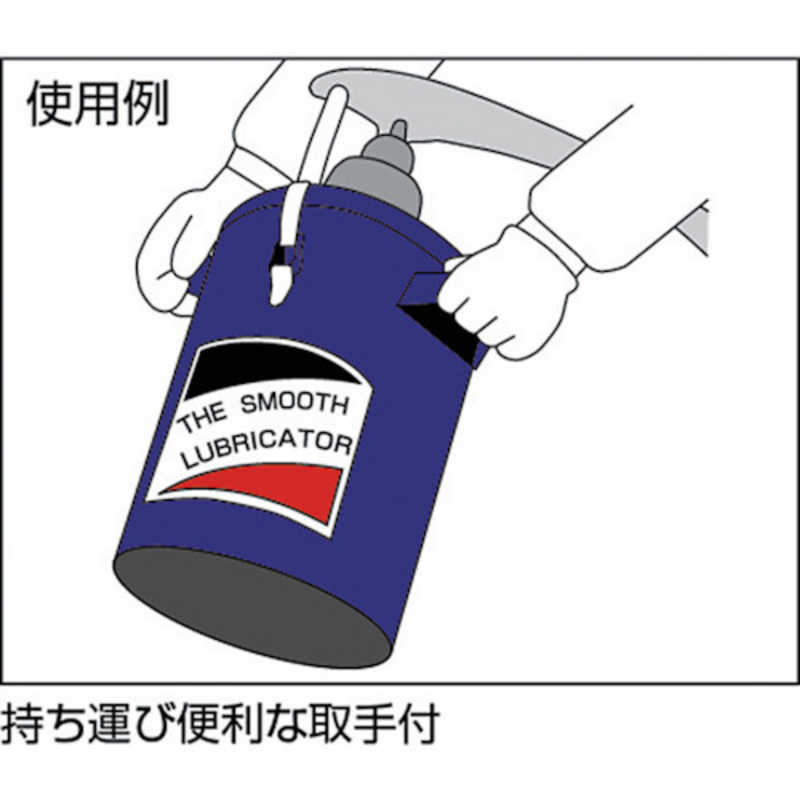 使用例

THE SMOOTH LUBRICATOR

持ち運び便利な取手付