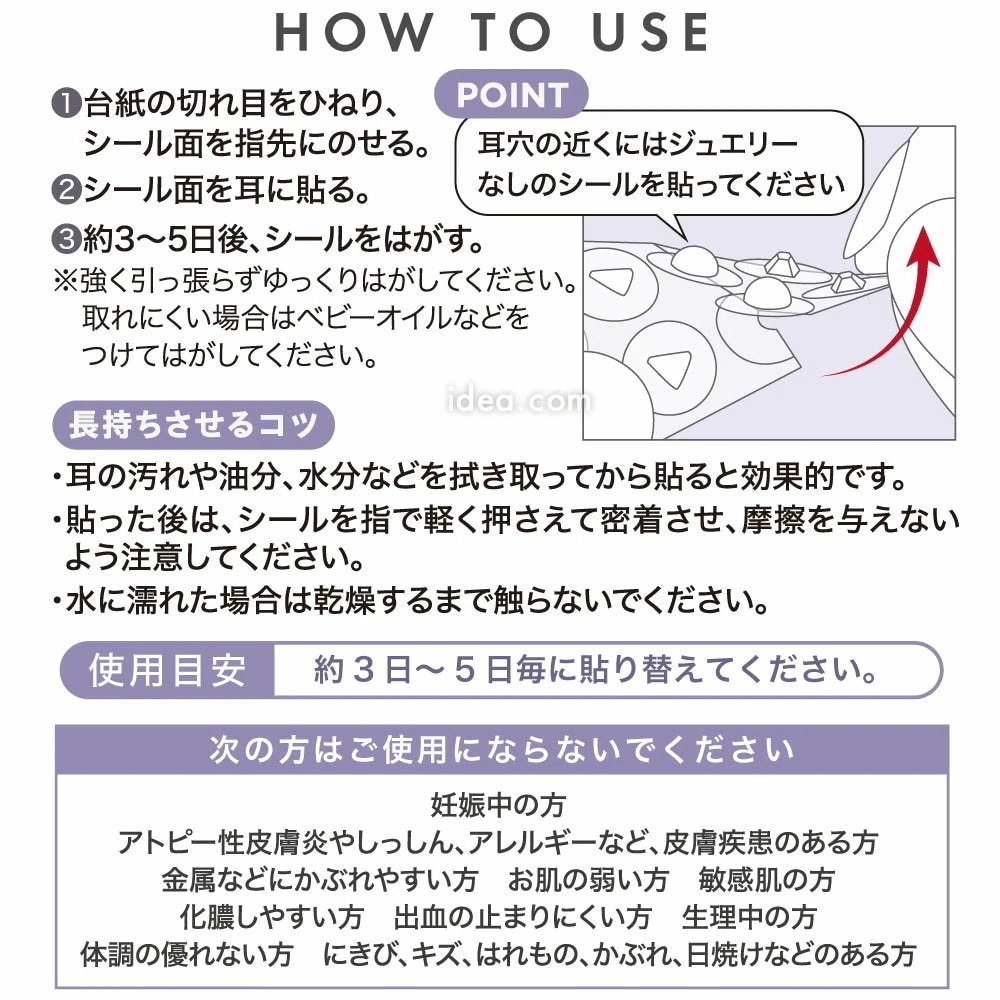 HOW TO USE

❶台紙の切れ目をひねり、シール面を指先にのせる。
❷シール面を耳に貼る。
❸約3〜5日後、シールをはがす。
※強く引っ張らずゆっくりはがしてください。取れにくい場合はベビーオイルなどをつけてはがしてください。

POINT
耳穴の近くにはジュエリーなしのシールを貼ってください

idea.com

長持ちさせるコツ
・耳の汚れや油分、水分などを拭き取ってから貼ると効果的です。
・貼った後は、シールを指で軽く押さえて密着させ、摩擦を与えないよう注意してください。
・水に濡れた場合は乾燥するまで触らないでください。

使用目安　約３日〜５日毎に貼り替えてください。

次の方はご使用にならないでください
妊娠中の方
アトピー性皮膚炎やしっしん、アレルギーなど、皮膚疾患のある方
金属などにかぶれやすい方　お肌の弱い方　敏感肌の方
化膿しやすい方　出血の止まりにくい方　生理中の方
体調の優れない方　にきび、キズ、はれもの、かぶれ、日焼けなどのある方