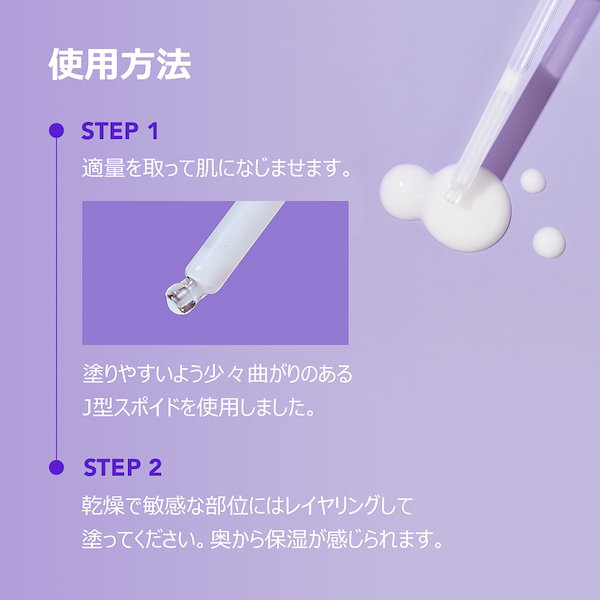 使用方法

STEP 1

適量を取って肌になじませます。

塗りやすいよう少々曲がりのある
J型スポイドを使用しました。

STEP 2

乾燥で敏感な部位にはレイヤリングして
塗ってください。奥から保湿が感じられます。