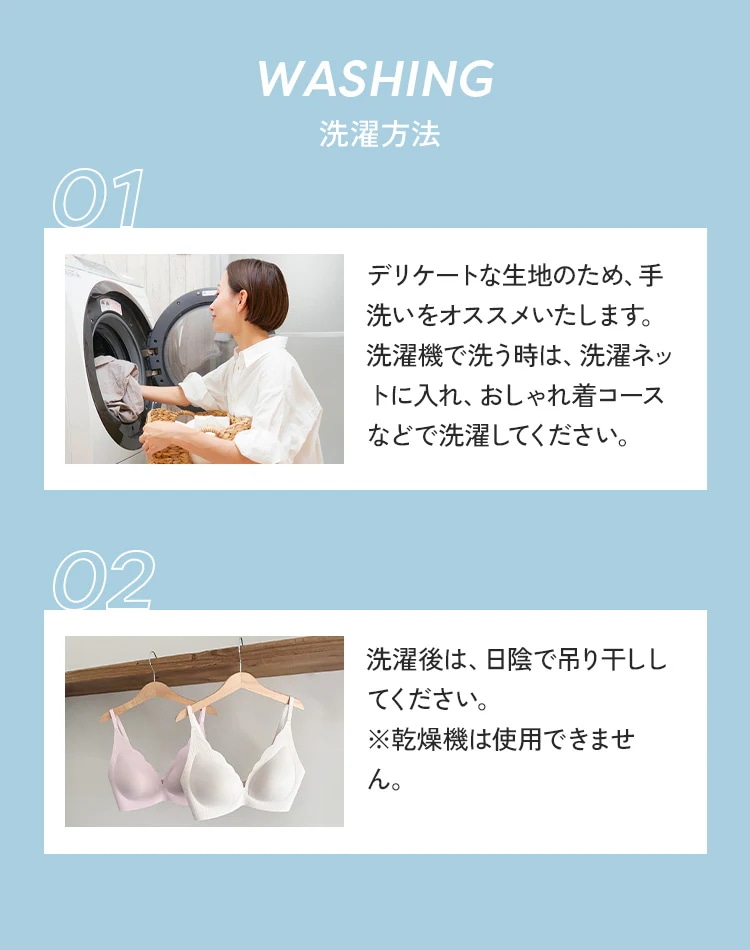 WASHING
洗濯方法

01

デリケートな生地のため、手洗いをオススメいたします。洗濯機で洗う時は、洗濯ネットに入れ、おしゃれ着コースなどで洗濯してください。

02

洗濯後は、日陰で吊り干ししてください。
※乾燥機は使用できません。