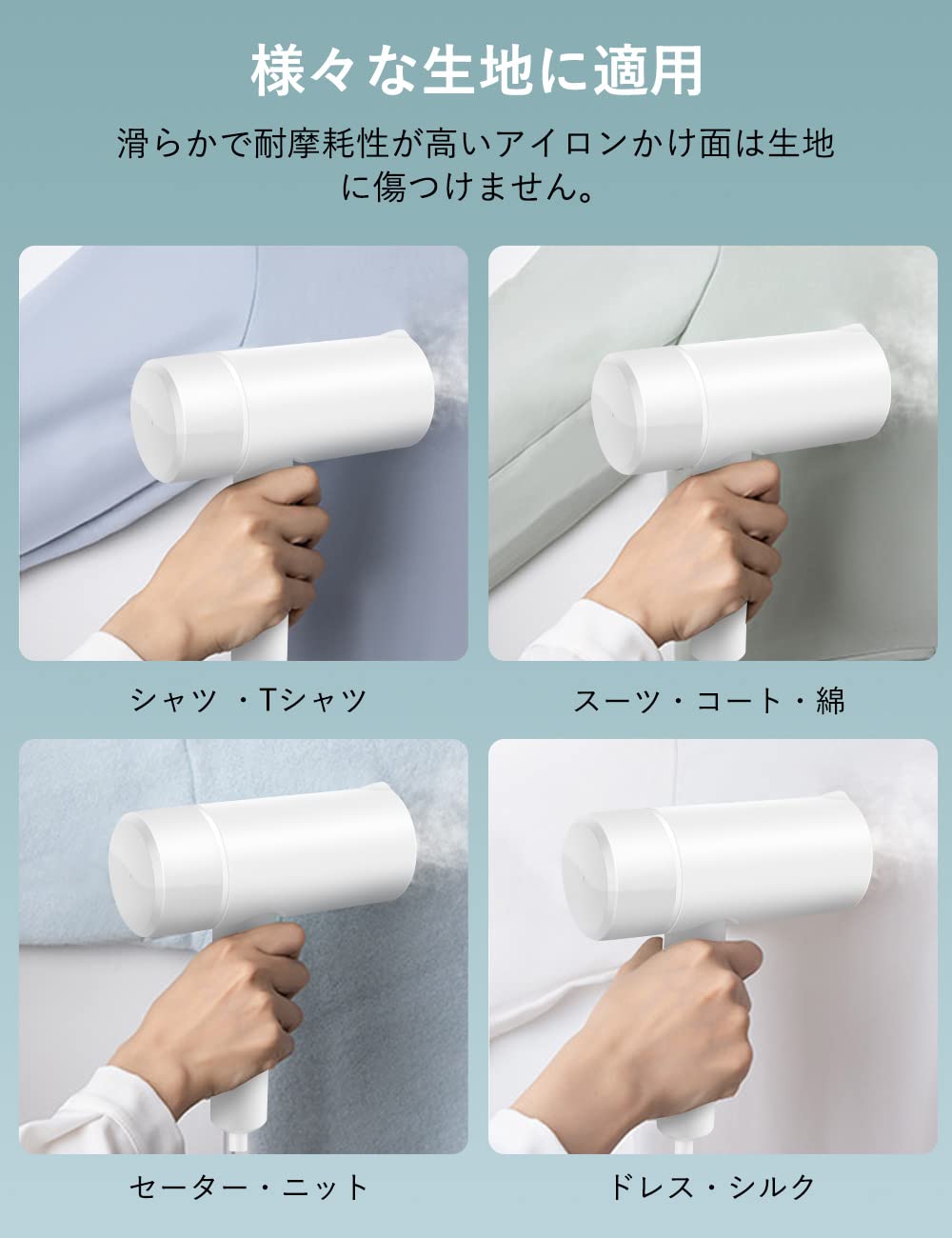 様々な生地に適用

滑らかで耐摩耗性が高いアイロンかけ面は生地に傷つけません。

シャツ ・Tシャツ

スーツ・コート・綿

セーター・ニット

ドレス・シルク