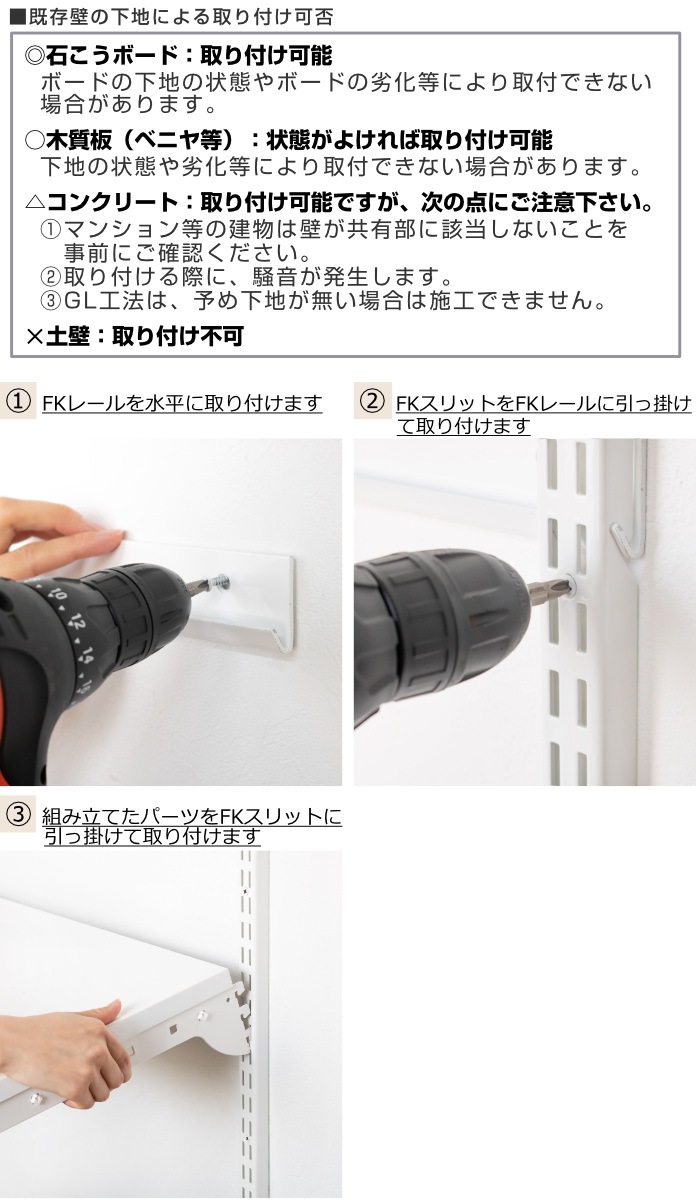 ■既存壁の下地による取り付け可否

◎石こうボード：取り付け可能
ボードの下地の状態やボードの劣化等により取付できない場合があります。

○木質板（ベニヤ等）：状態がよければ取り付け可能
下地の状態や劣化等により取付できない場合があります。

△コンクリート：取り付け可能ですが、次の点にご注意下さい。
①マンション等の建物は壁が共有部に該当しないことを事前にご確認ください。
②取り付ける際に、騒音が発生します。
③GL工法は、予め下地が無い場合は施工できません。

×土壁：取り付け不可

① FKレールを水平に取り付けます

10 12 14 16

② FKスリットをFKレールに引っ掛けて取り付けます

③ 組み立てたパーツをFKスリットに引っ掛けて取り付けます