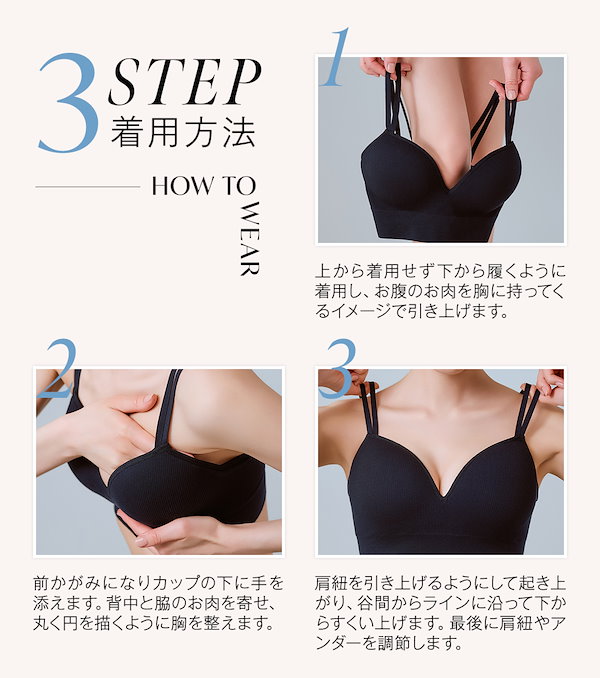 3 STEP
着用方法

HOW TO WEAR

1

上から着用せず下から履くように着用し、お腹のお肉を胸に持ってくるイメージで引き上げます。

2

前かがみになりカップの下に手を添えます。背中と脇のお肉を寄せ、丸く円を描くように胸を整えます。

3

肩紐を引き上げるようにして起き上がり、谷間からラインに沿って下からすくい上げます。最後に肩紐やアンダーを調節します。