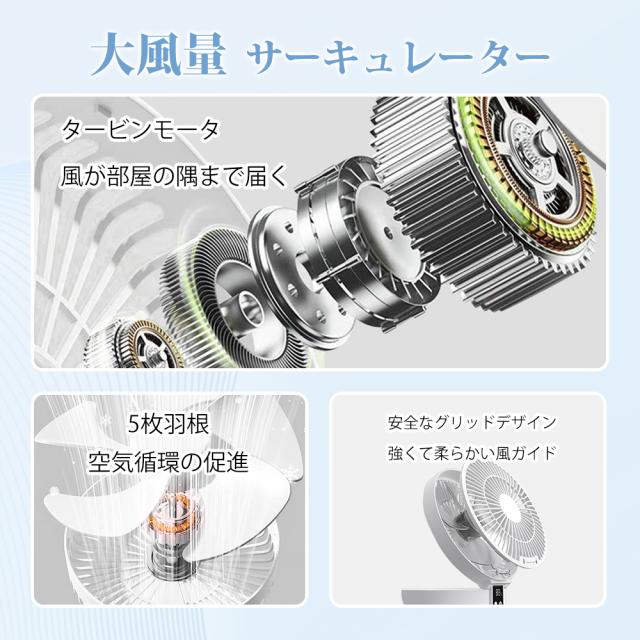 大風量 サーキュレーター

タービンモータ
風が部屋の隅まで届く

5枚羽根
空気循環の促進

安全なグリッドデザイン
強くて柔らかい風ガイド