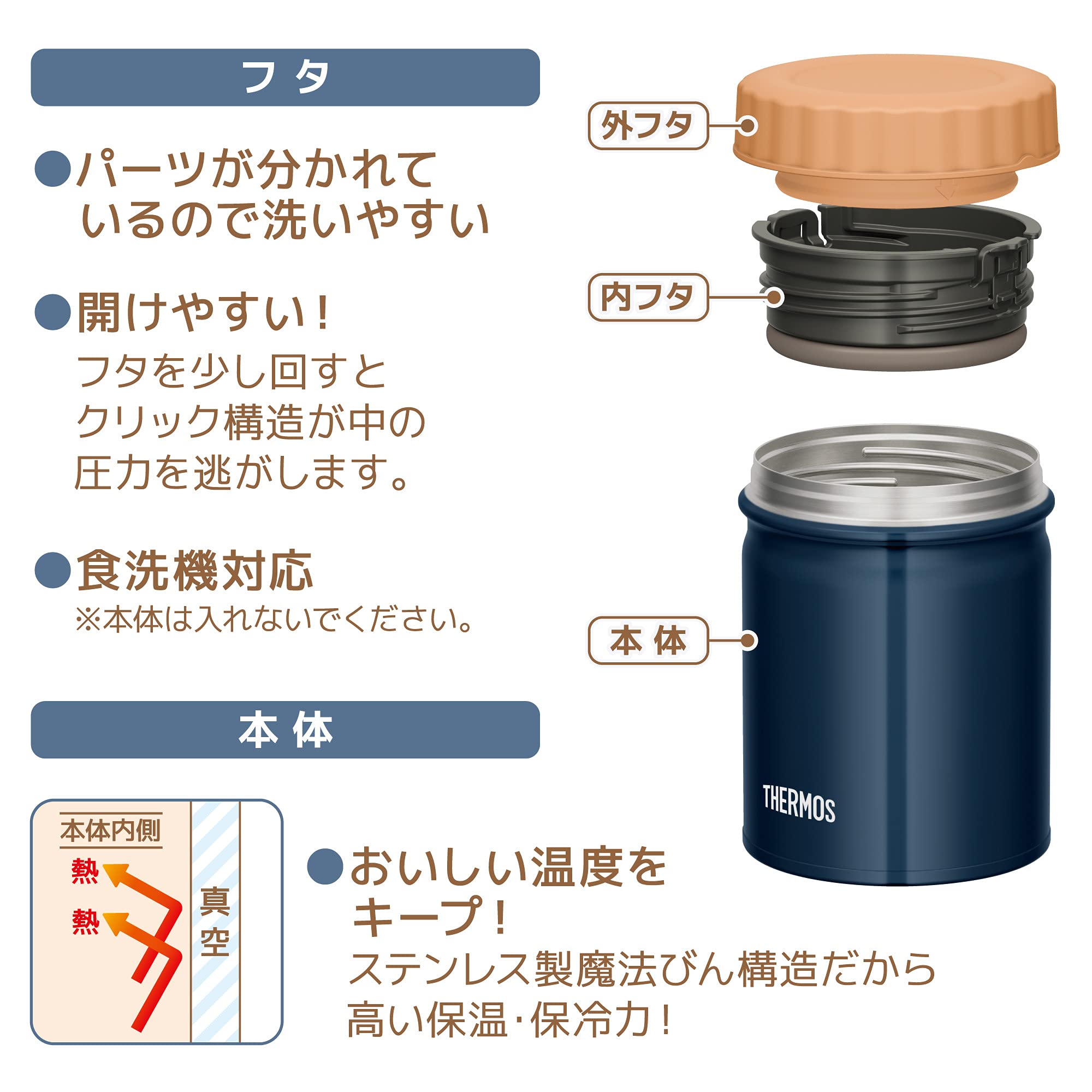 フタ

●パーツが分かれているので洗いやすい

●開けやすい！
フタを少し回すとクリック構造が中の圧力を逃がします。

●食洗機対応
※本体は入れないでください。

外フタ

内フタ

本体

THERMOS

本体

本体内側
熱
熱
真空

●おいしい温度をキープ！
ステンレス製魔法びん構造だから高い保温・保冷力！