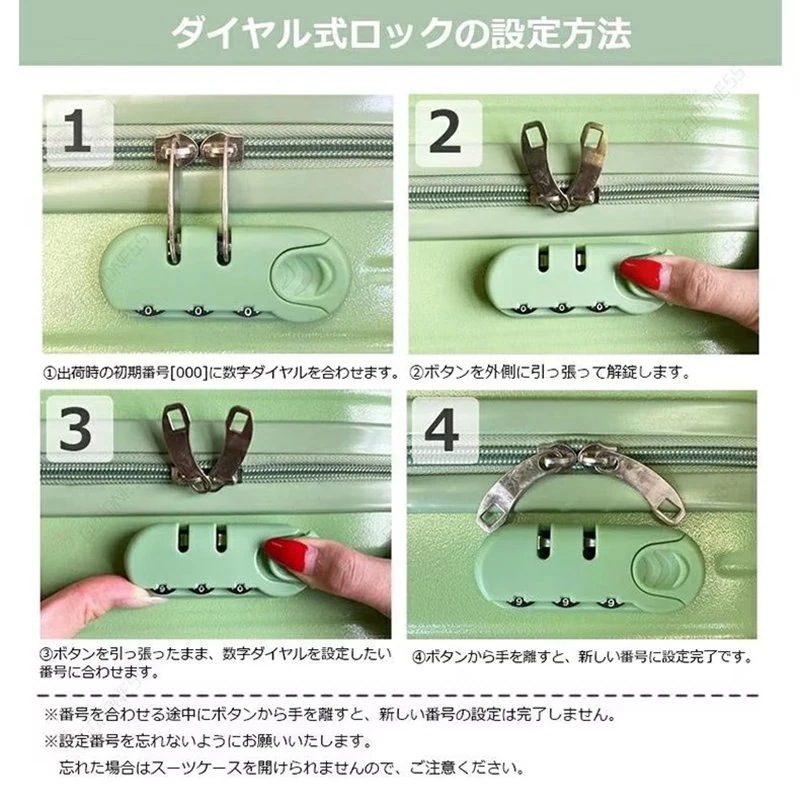 ダイヤル式ロックの設定方法

1

①出荷時の初期番号[000]に数字ダイヤルを合わせます。

2

②ボタンを外側に引っ張って解錠します。

3

③ボタンを引っ張ったまま、数字ダイヤルを設定したい番号に合わせます。

4

④ボタンから手を離すと、新しい番号に設定完了です。

※番号を合わせる途中にボタンから手を離すと、新しい番号の設定は完了しません。

※設定番号を忘れないようにお願いいたします。
忘れた場合はスーツケースを開けられませんので、ご注意ください。