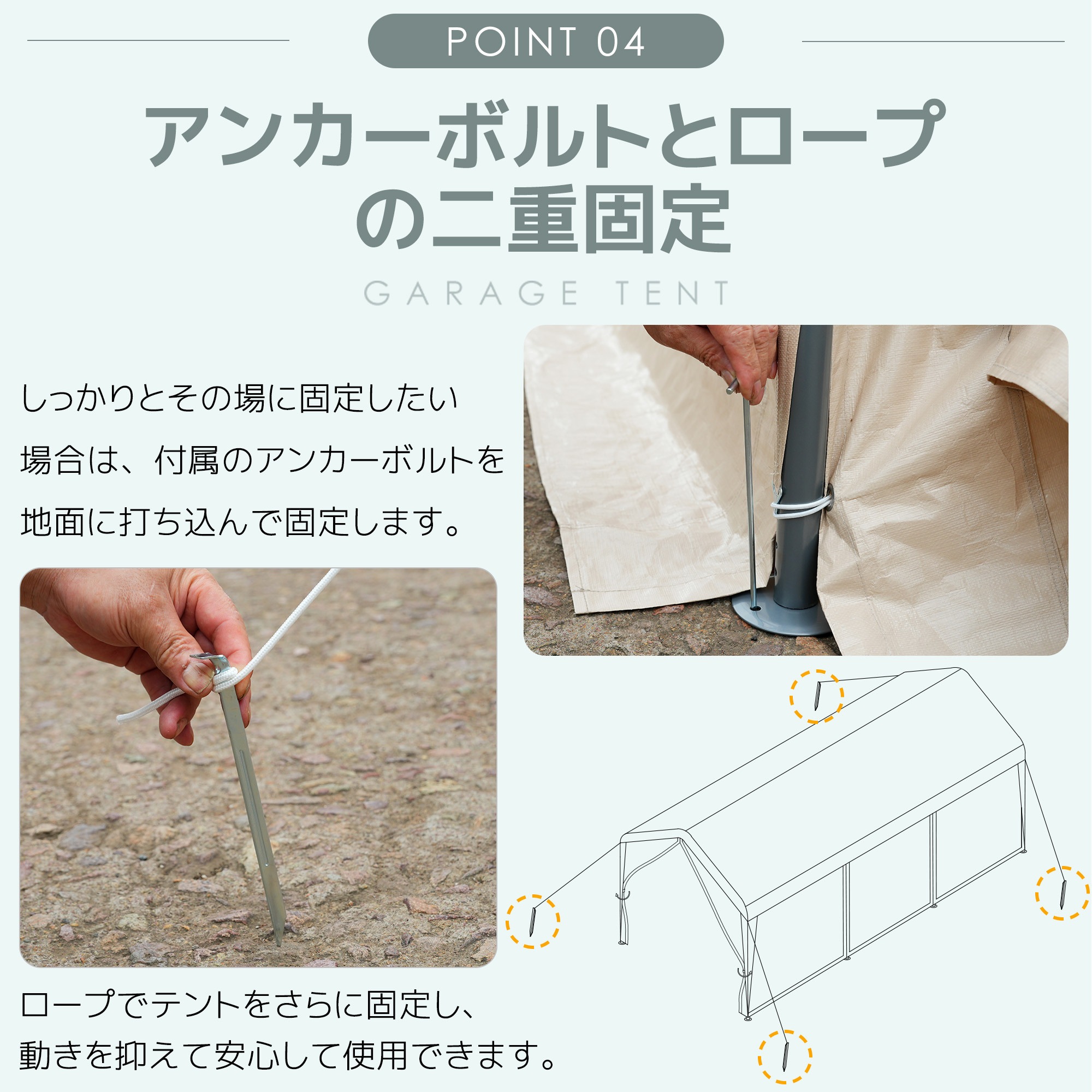 POINT 04

アンカーボルトとロープの二重固定

GARAGE TENT

しっかりとその場に固定したい場合は、付属のアンカーボルトを地面に打ち込んで固定します。

ロープでテントをさらに固定し、動きを抑えて安心して使用できます。