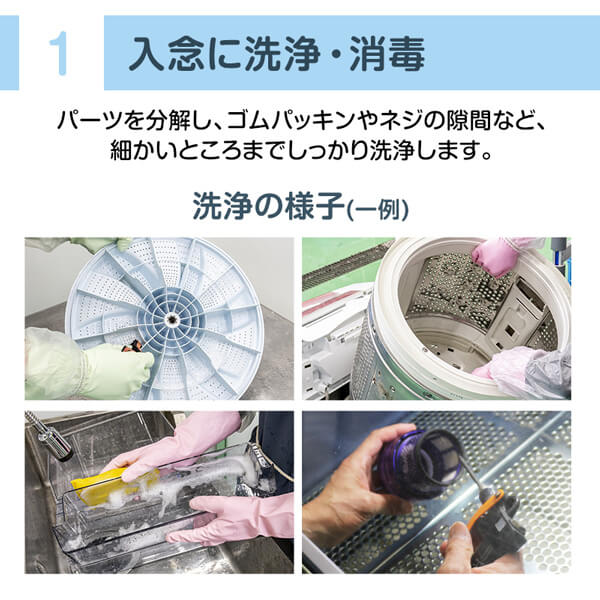 1 入念に洗浄・消毒

パーツを分解し、ゴムパッキンやネジの隙間など、細かいところまでしっかり洗浄します。

洗浄の様子(一例)