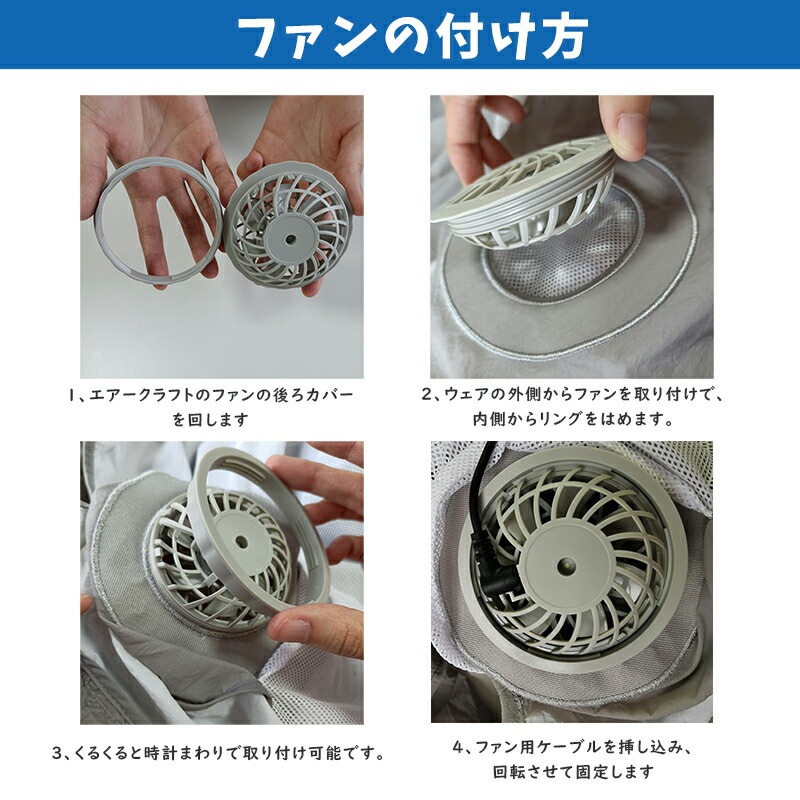 ファンの付け方

1、エアークラフトのファンの後ろカバーを回します

2、ウェアの外側からファンを取り付けで、内側からリングをはめます。

3、くるくると時計まわりで取り付け可能です。

4、ファン用ケーブルを挿し込み、回転させて固定します