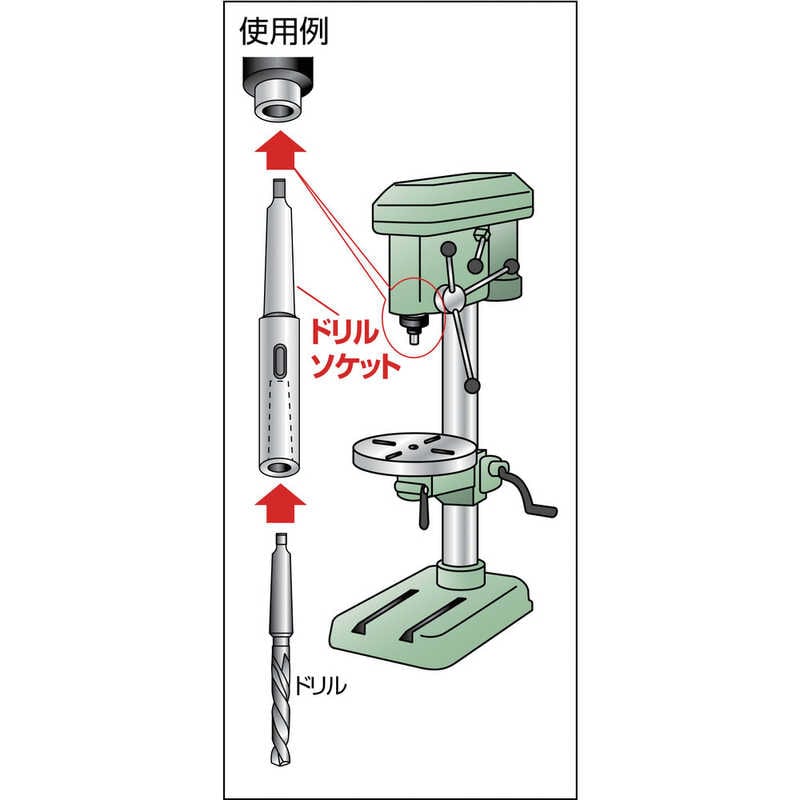 使用例

ドリル
ソケット

ドリル